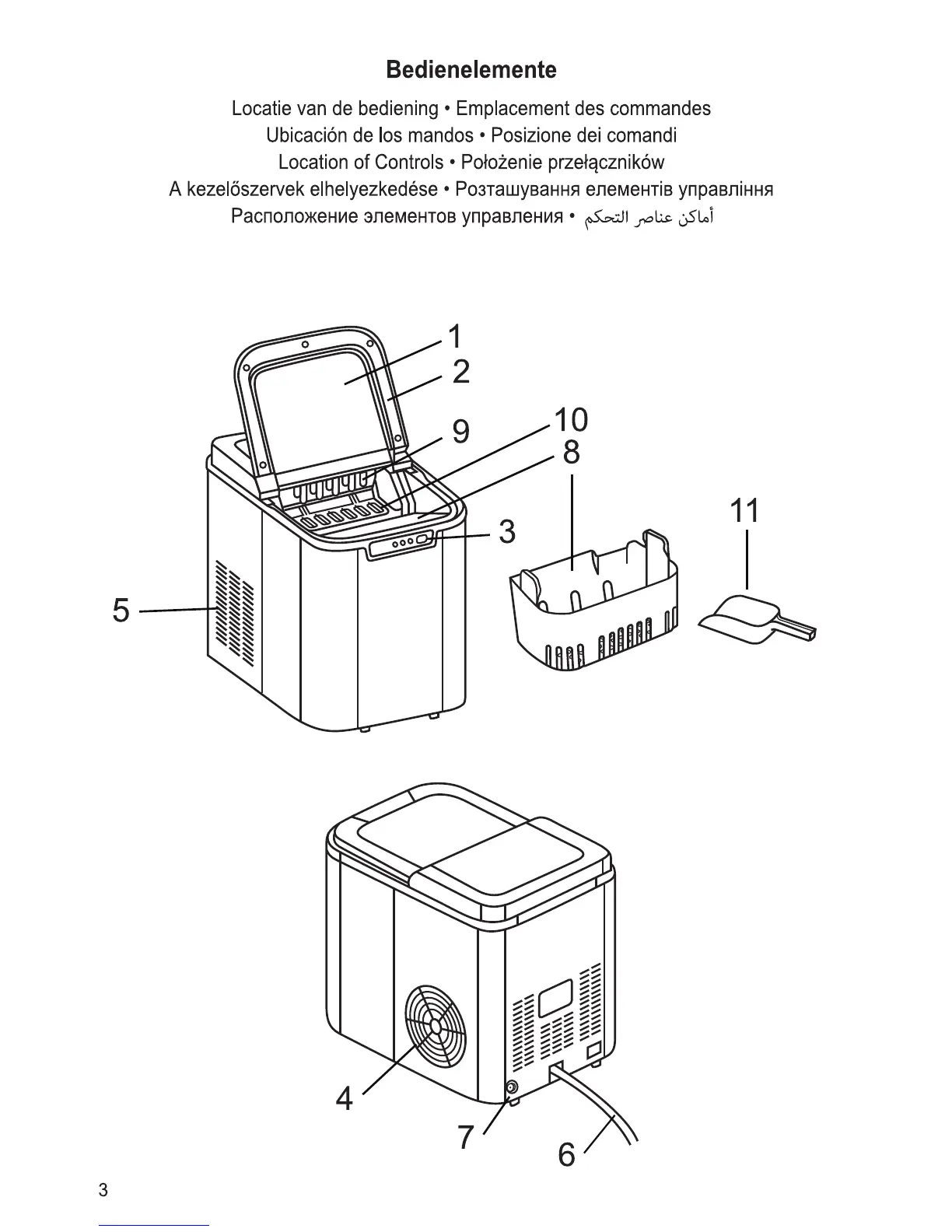 Bedienelemente

Locatie van de bediening • Emplacement des commandes
Ubicación de los mandos • Posizione dei comandi
Location of Controls • Położenie przełączników
A kezelőszervek elhelyezkedése • Розташування елементів управління
Расположение элементов управления • أماكن عناصر التحكم

1
2
9
10
8
3
11
5

4
7
6

3