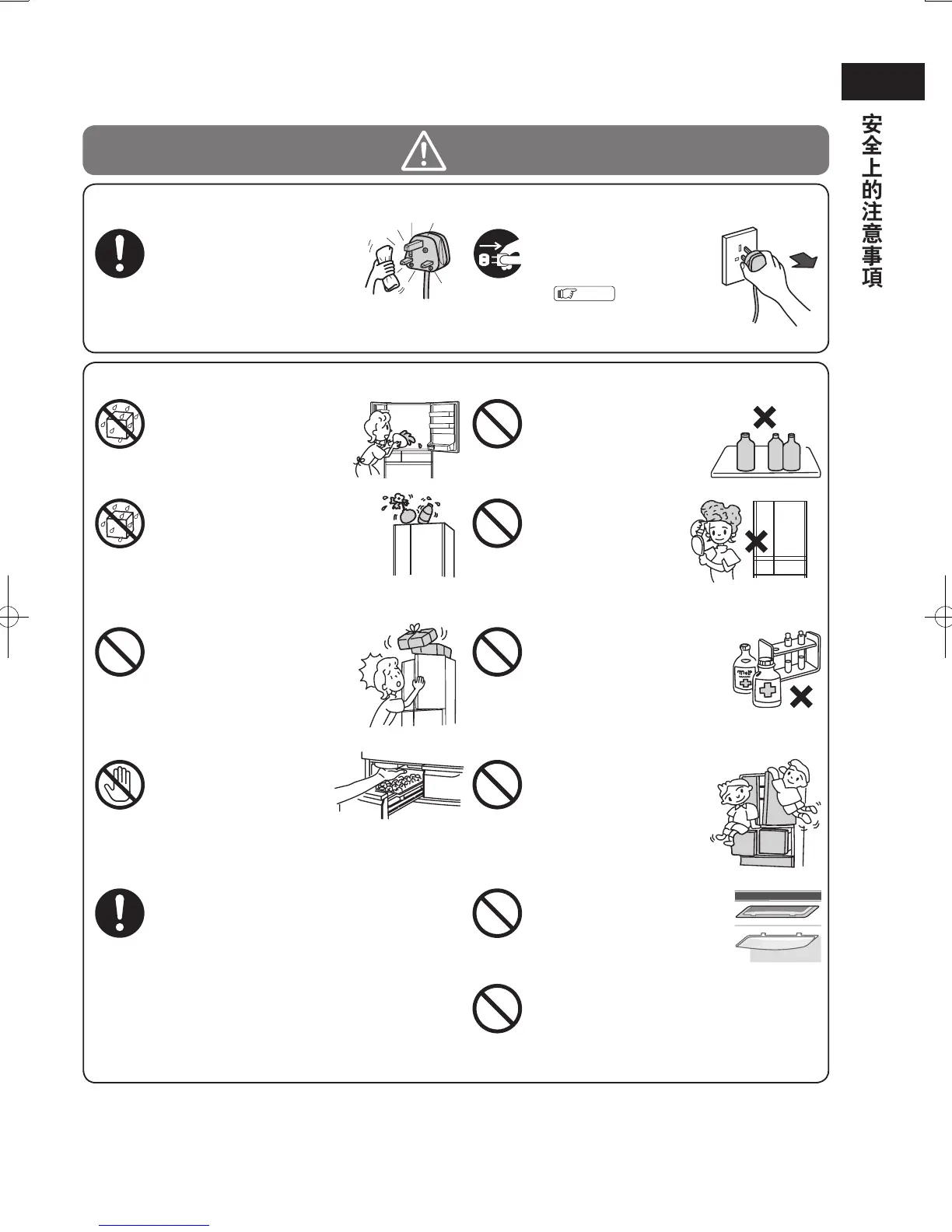 安全上的注意事項