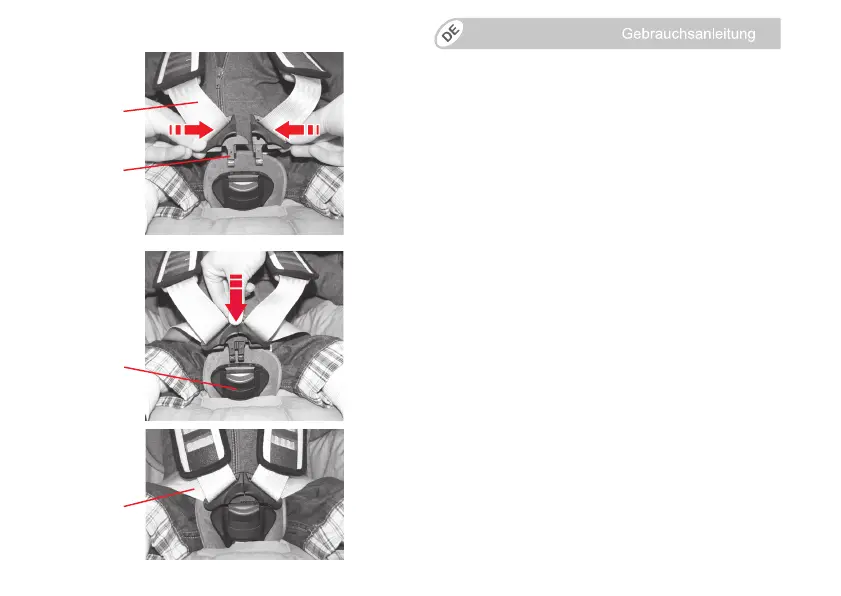 DE

Gebrauchsanleitung