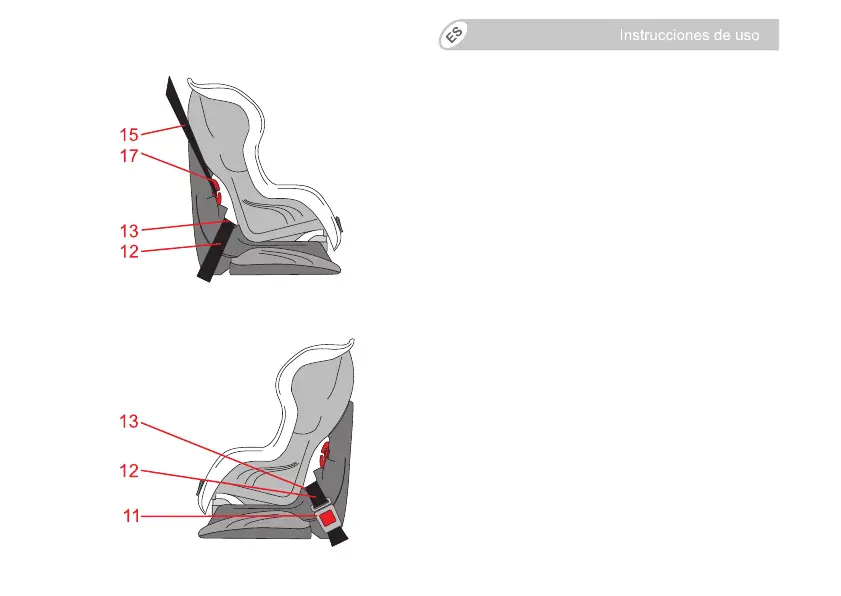 ES

Instrucciones de uso

15
17
13
12

13
12
11