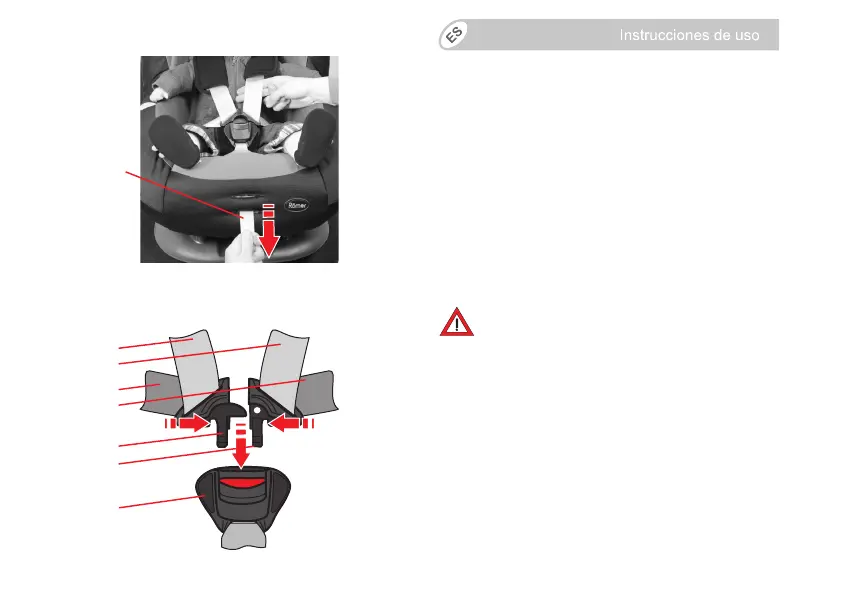 ES

Instrucciones de uso

Römer