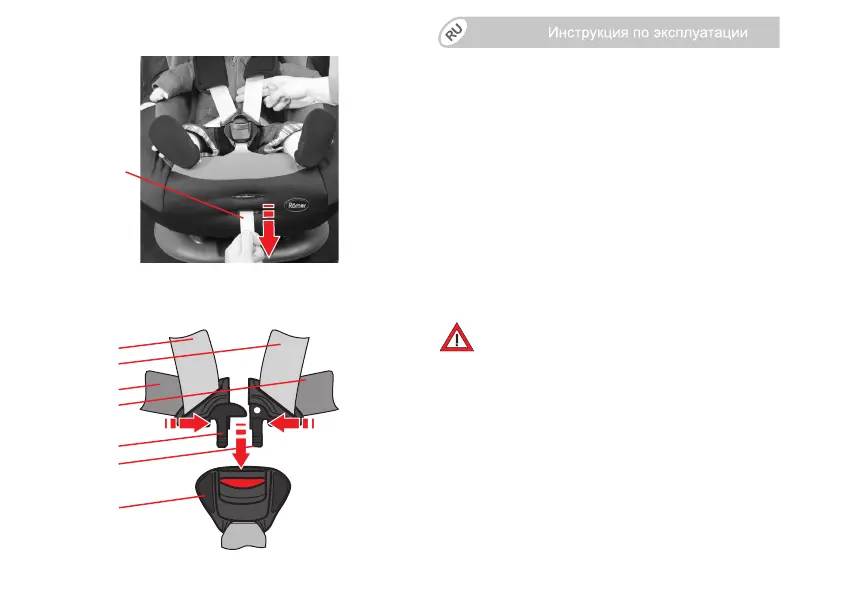 RU

Инструкция по эксплуатации

Römer