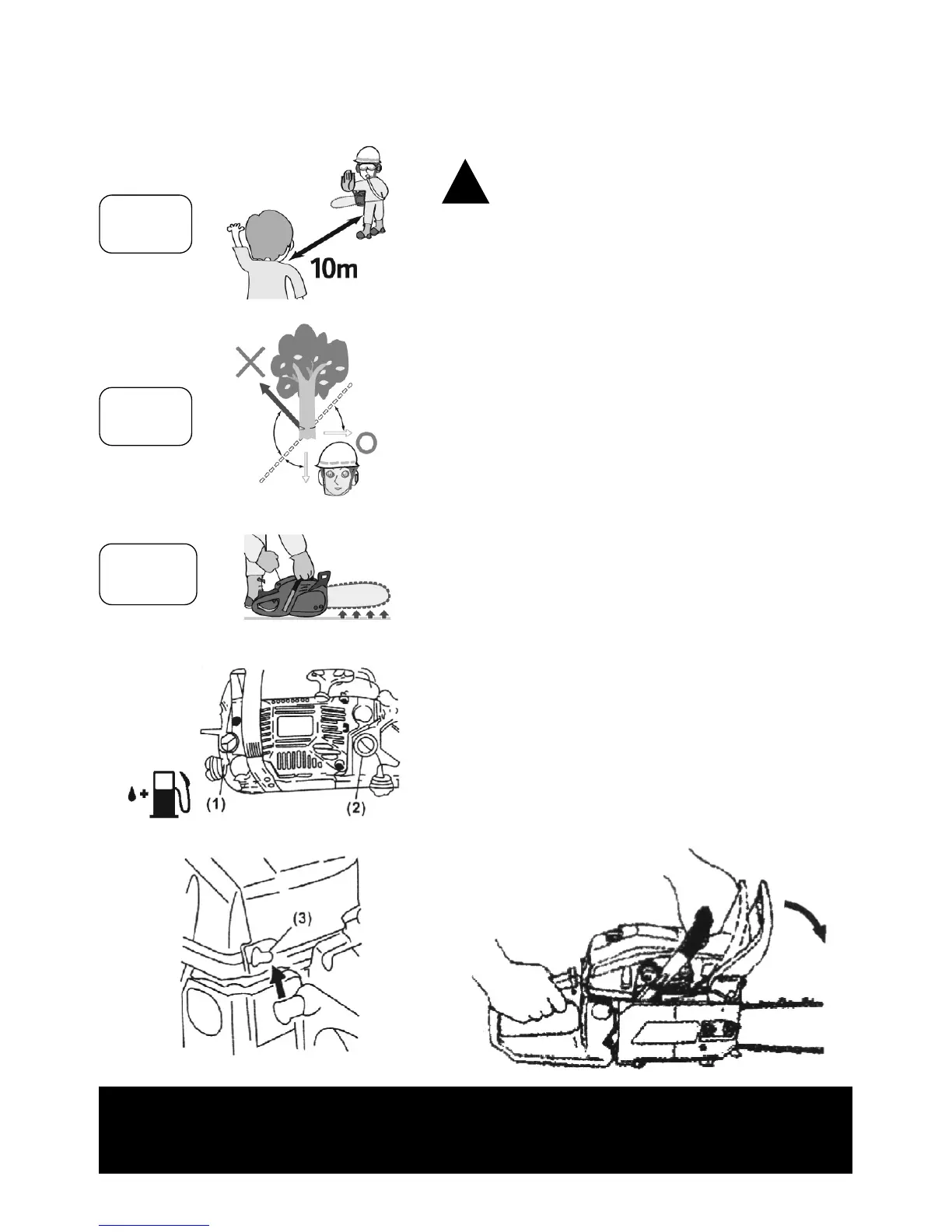 10m

(1)

(2)

(3)