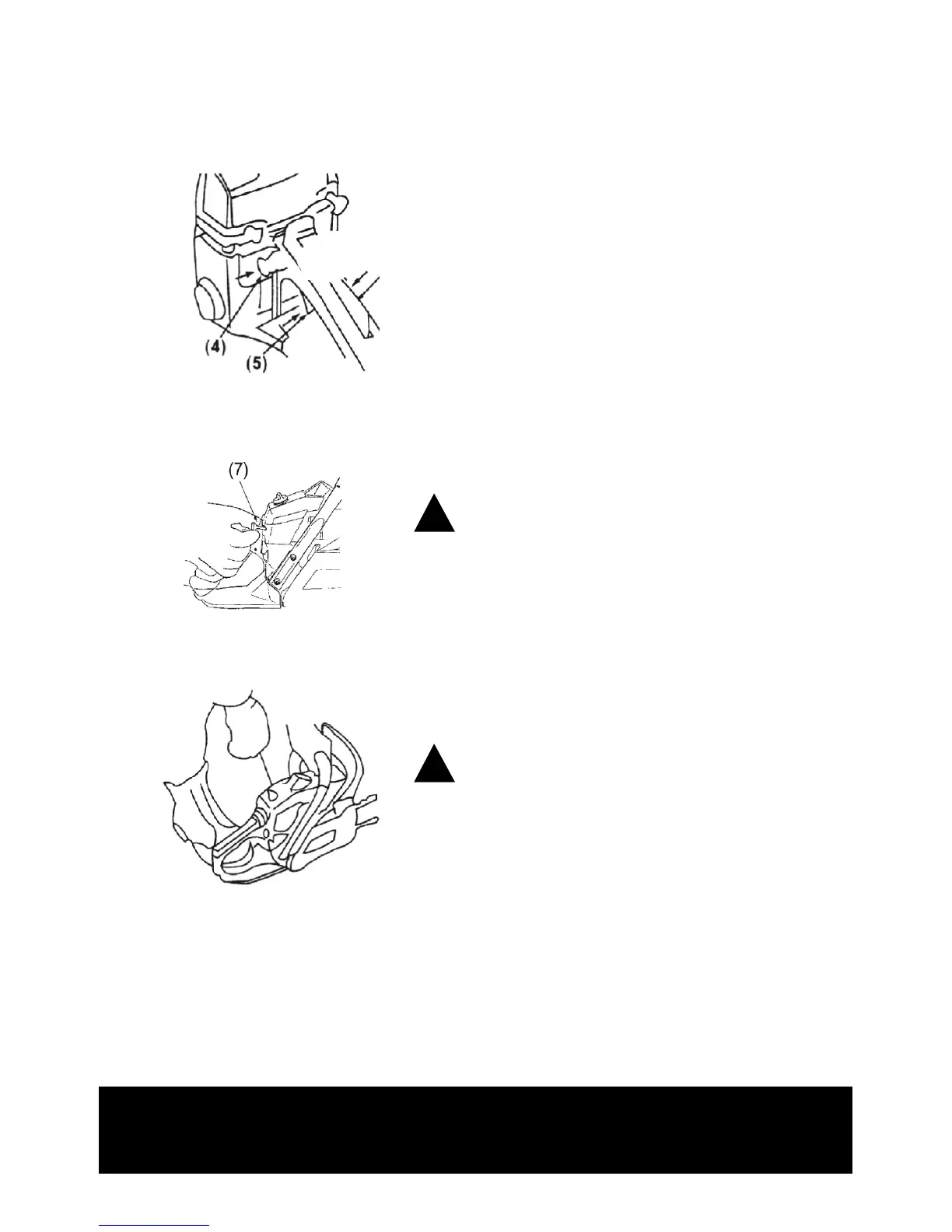 (4)
(5)

(7)