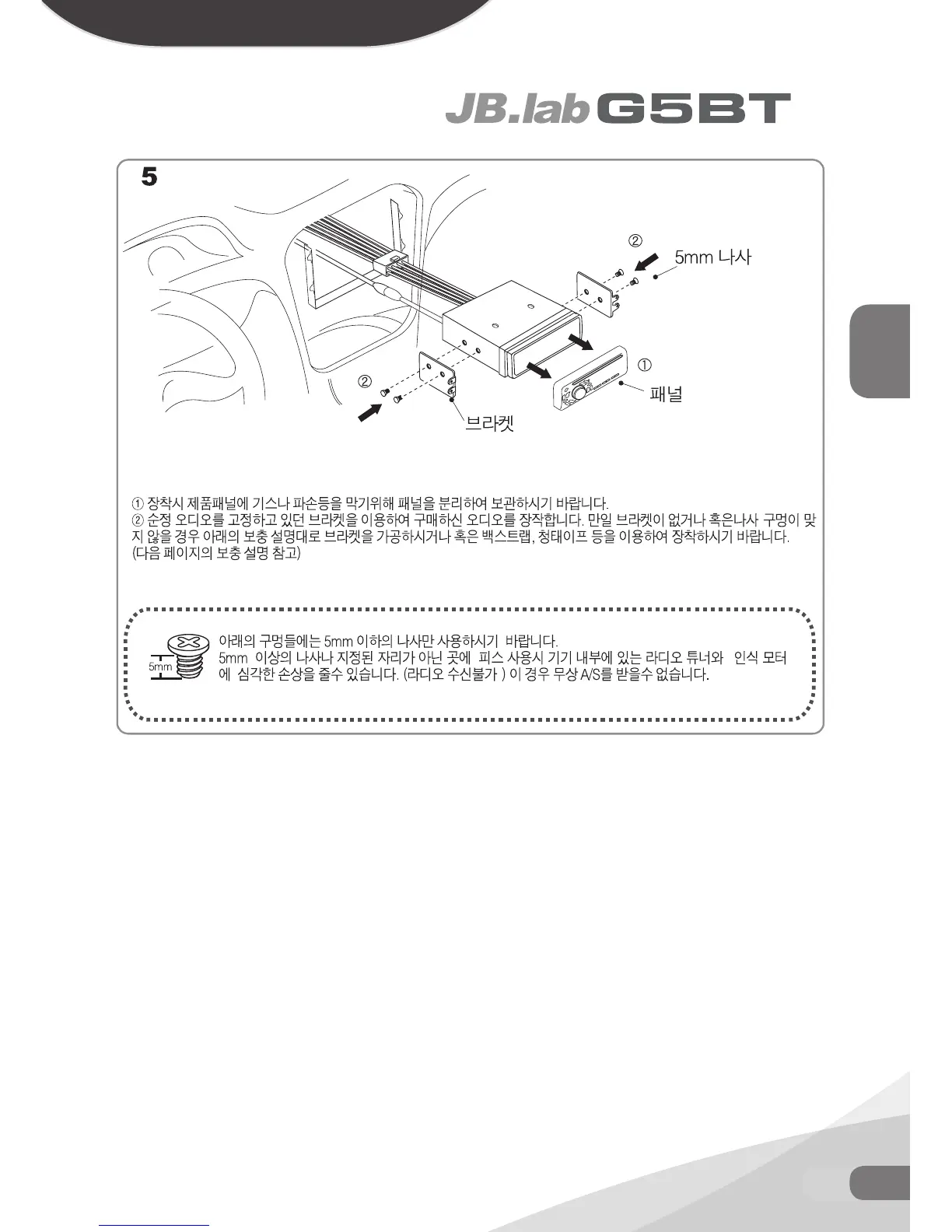 JB.lab G5BT

5

②
5mm 나사

①
패널

②
브라켓

① 장착시 제품패널에 기스나 파손등을 막기위해 패널을 분리하여 보관하시기 바랍니다.
② 순정 오디오를 고정하고 있던 브라켓을 이용하여 구매하신 오디오를 장착합니다. 만일 브라켓이 없거나 혹은나사 구멍이 맞지 않을 경우 아래의 보충 설명대로 브라켓을 가공하시거나 혹은 백스트랩, 청테이프 등을 이용하여 장착하시기 바랍니다.
(다음 페이지의 보충 설명 참고)

5mm

아래의 구멍들에는 5mm 이하의 나사만 사용하시기 바랍니다.
5mm 이상의 나사나 지정된 자리가 아닌 곳에 피스 사용시 기기 내부에 있는 라디오 튜너와 인식 모터에 심각한 손상을 줄수 있습니다. (라디오 수신불가 ) 이 경우 무상 A/S를 받을수 없습니다.