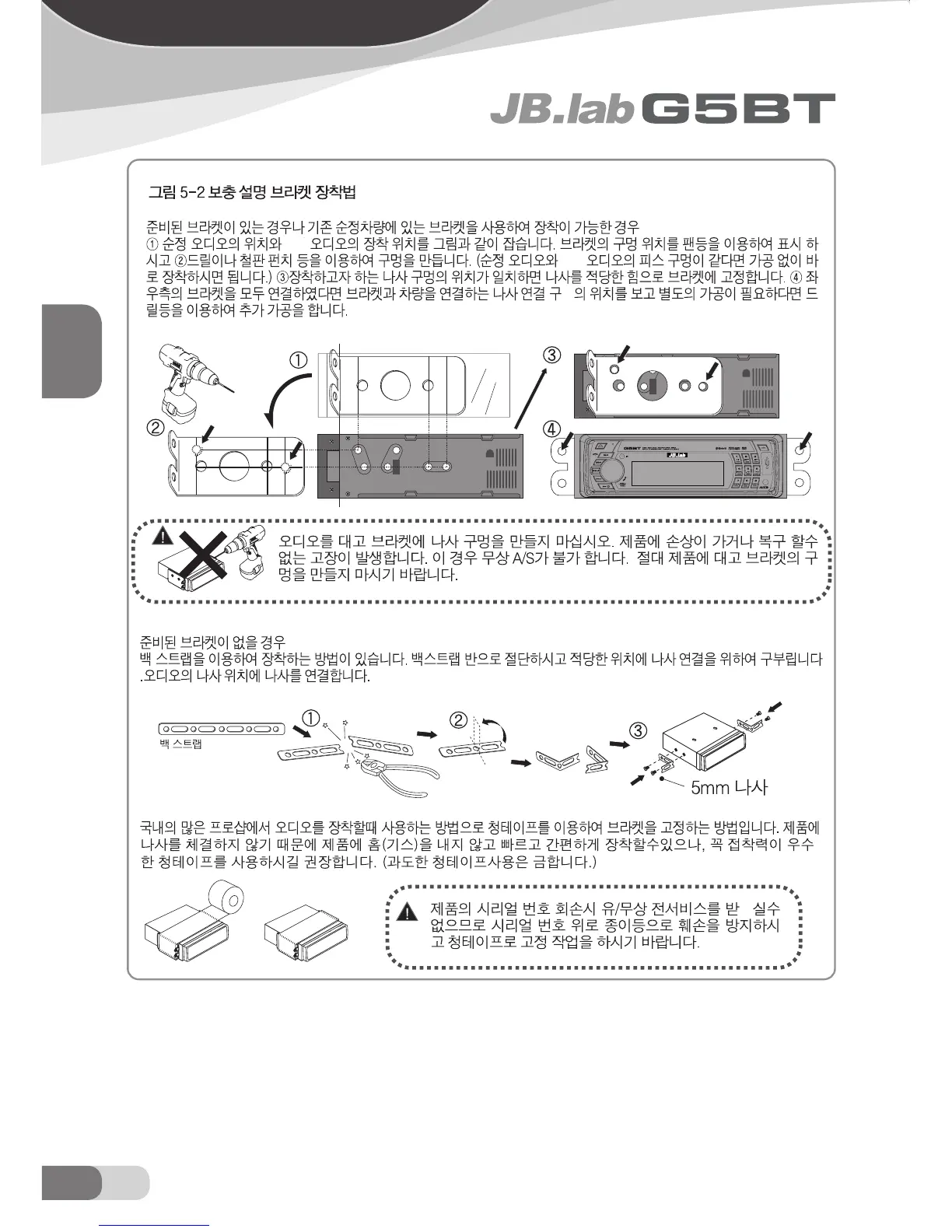 JB.lab G5BT

그림 5-2 보충 설명 브라켓 장착법

준비된 브라켓이 있는 경우나 기존 순정차량에 있는 브라켓을 사용하여 장착이 가능한 경우
① 순정 오디오의 위치와 오디오의 장착 위치를 그림과 같이 잡습니다. 브라켓의 구멍 위치를 팬등을 이용하여 표시 하시고 ②드릴이나 철판 펀치 등을 이용하여 구멍을 만듭니다. (순정 오디오와 오디오의 피스 구멍이 같다면 가공 없이 바로 장착하시면 됩니다.) ③장착하고자 하는 나사 구멍의 위치가 일치하면 나사를 적당한 힘으로 브라켓에 고정합니다. ④ 좌우측의 브라켓을 모두 연결하였다면 브라켓과 차량을 연결하는 나사 연결 구 의 위치를 보고 별도의 가공이 필요하다면 드릴등을 이용하여 추가 가공을 합니다.

①
②
③
④

오디오를 대고 브라켓에 나사 구멍을 만들지 마십시오. 제품에 손상이 가거나 복구 할수 없는 고장이 발생합니다. 이 경우 무상 A/S가 불가 합니다. 절대 제품에 대고 브라켓의 구멍을 만들지 마시기 바랍니다.

준비된 브라켓이 없을 경우
백 스트랩을 이용하여 장착하는 방법이 있습니다. 백스트랩 반으로 절단하시고 적당한 위치에 나사 연결을 위하여 구부립니다 .오디오의 나사 위치에 나사를 연결합니다.

백 스트랩
①
②
③
5mm 나사

국내의 많은 프로샵에서 오디오를 장착할때 사용하는 방법으로 청테이프를 이용하여 브라켓을 고정하는 방법입니다. 제품에 나사를 체결하지 않기 때문에 제품에 홈(기스)을 내지 않고 빠르고 간편하게 장착할수있으나, 꼭 접착력이 우수한 청테이프를 사용하시길 권장합니다. (과도한 청테이프사용은 금합니다.)

제품의 시리얼 번호 회손시 유/무상 전서비스를 받 실수 없으므로 시리얼 번호 위로 종이등으로 훼손을 방지하시고 청테이프로 고정 작업을 하시기 바랍니다.