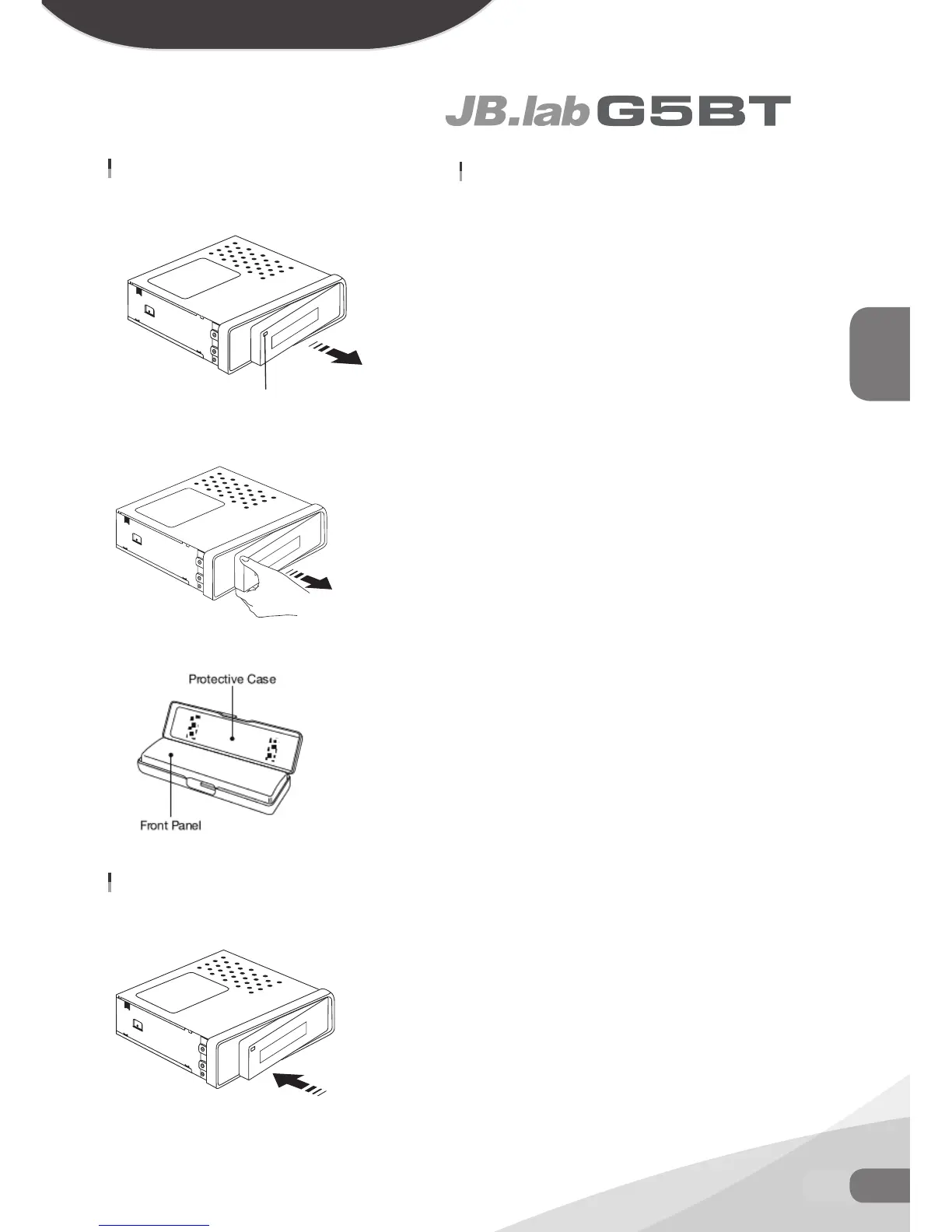 JB.lab G5BT

Protective Case

Front Panel