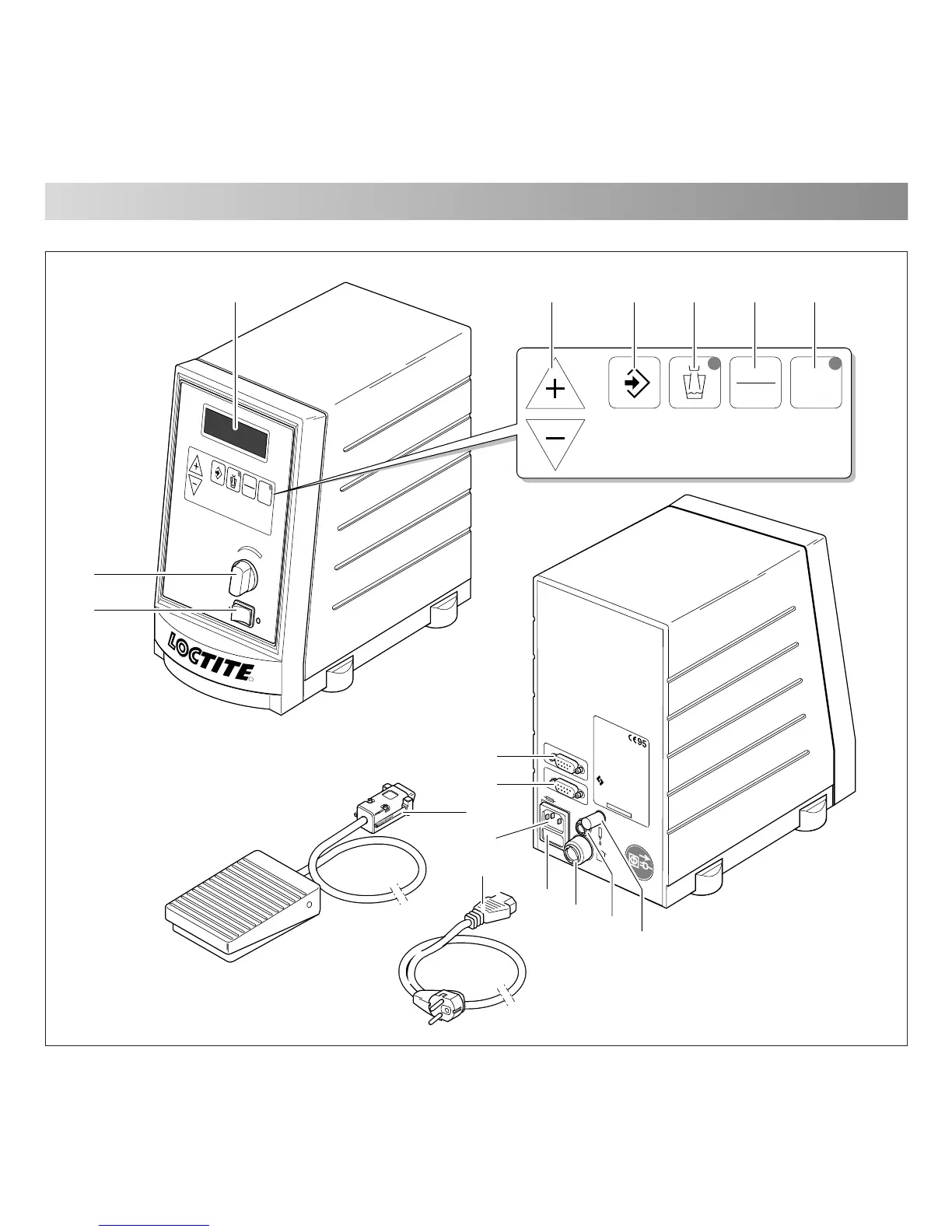 LOCTITE

CE95