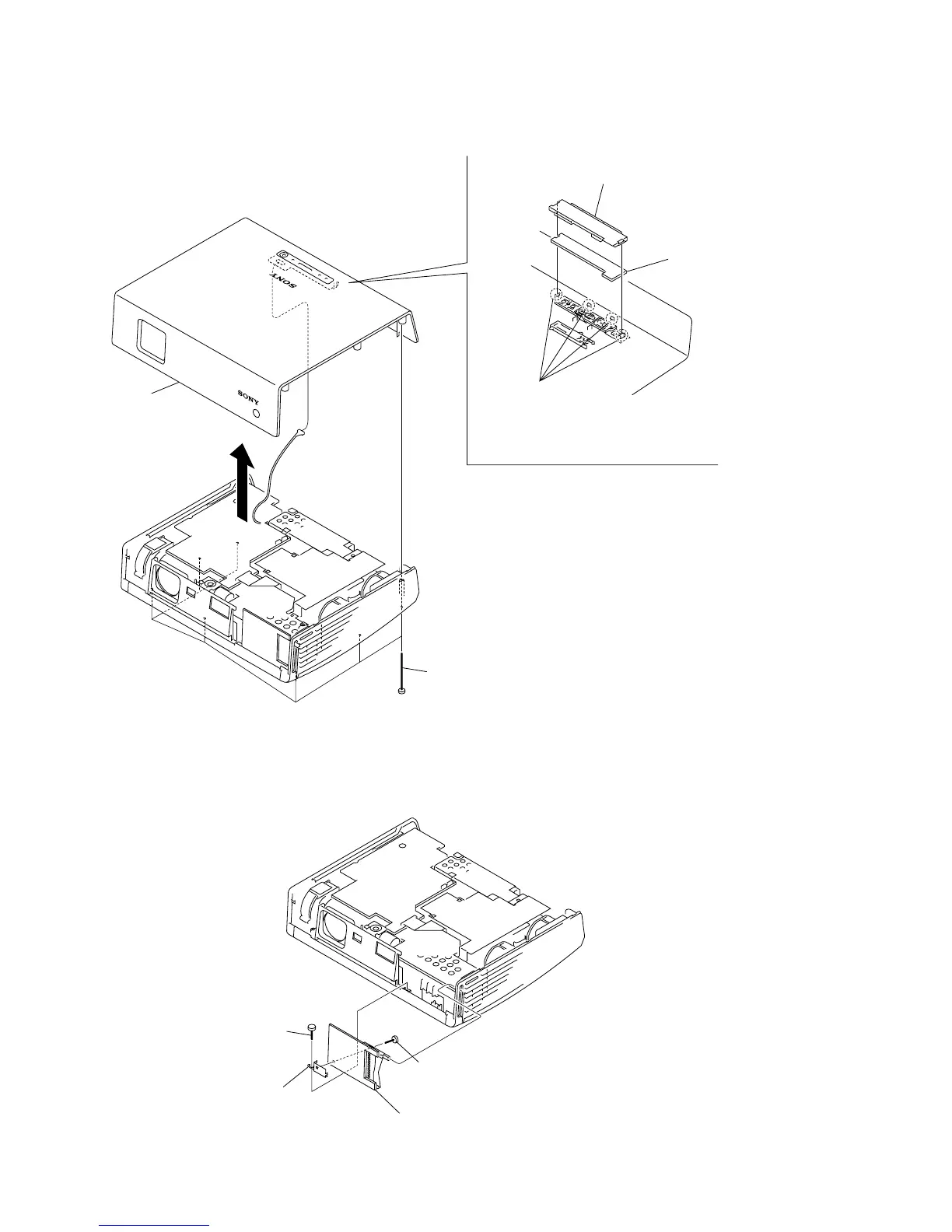 SONY

SONY