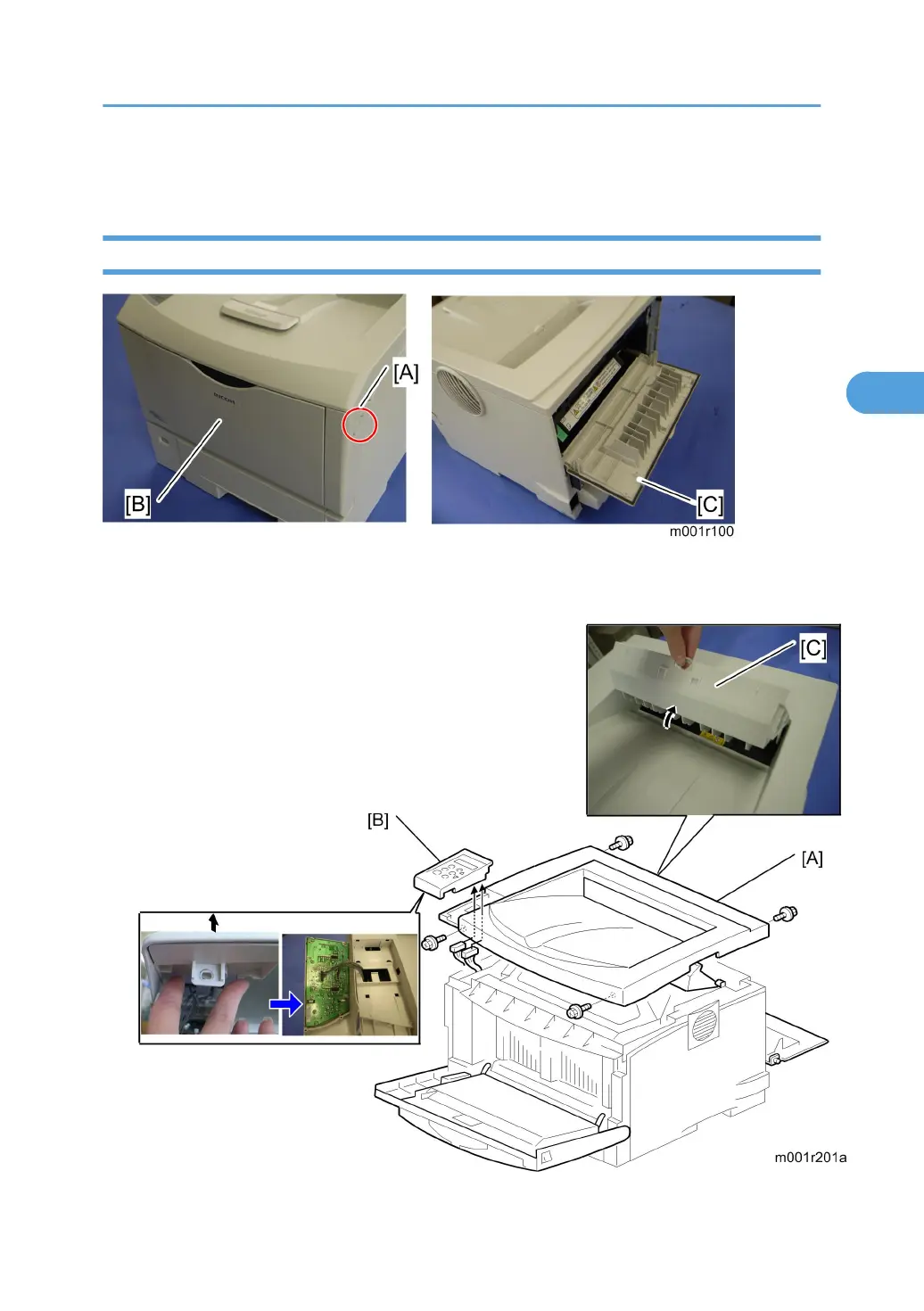 [A]

[B]

[C]

m001r100

[C]

[B]

[A]

m001r201a