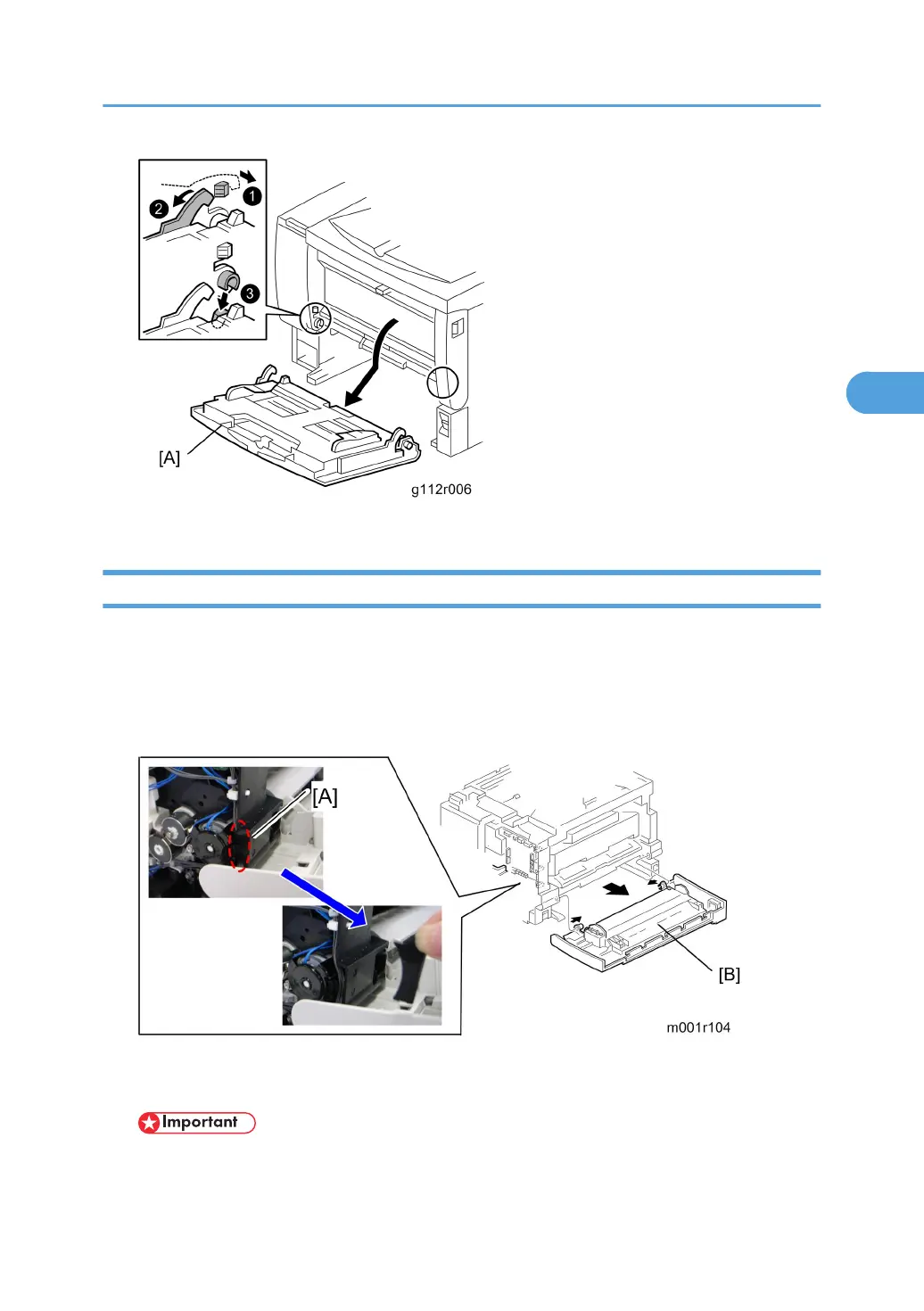 2
1
3
[A]
g112r006

[A]
[B]
m001r104

Important