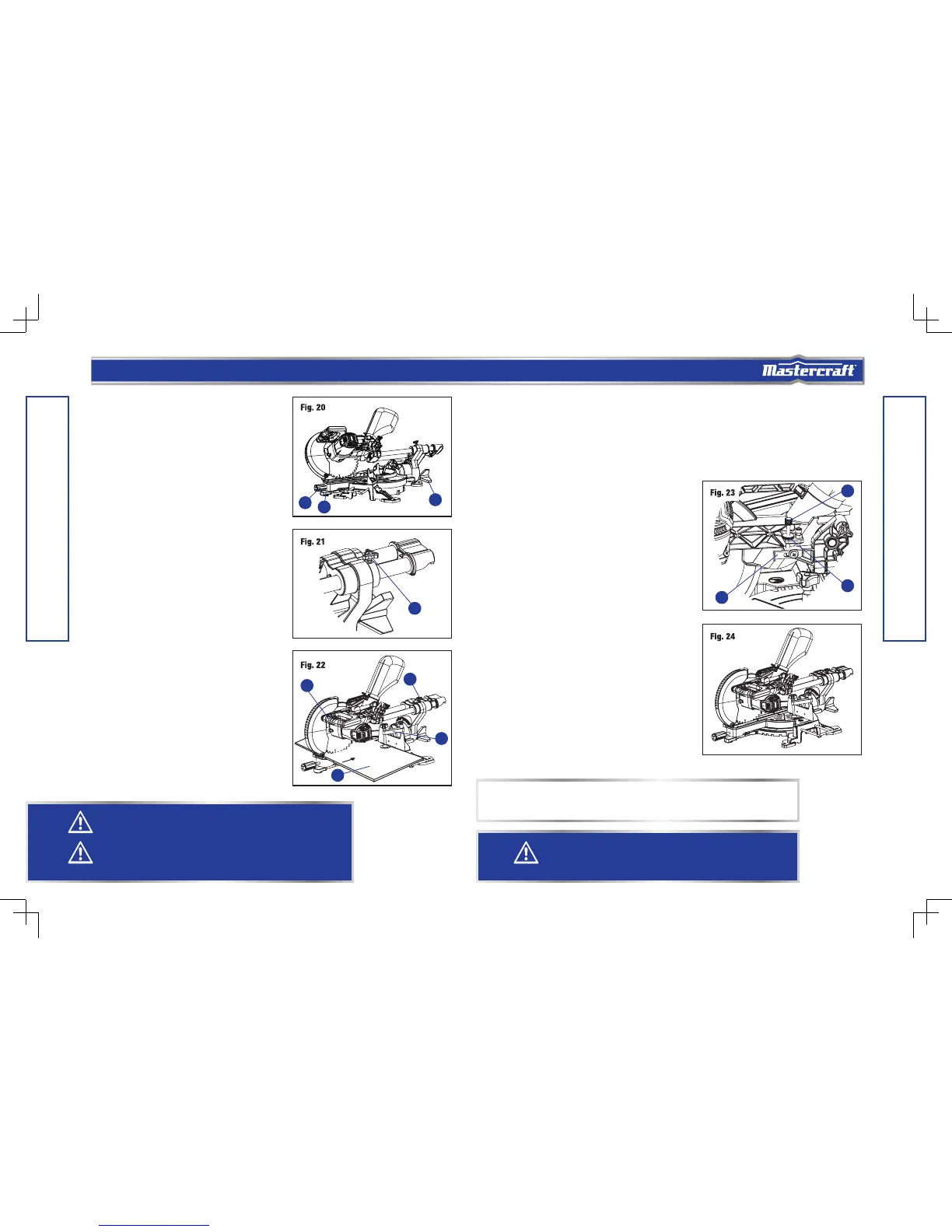 Mastercraft

Fig. 20

Fig. 21

Fig. 22

Fig. 23

Fig. 24