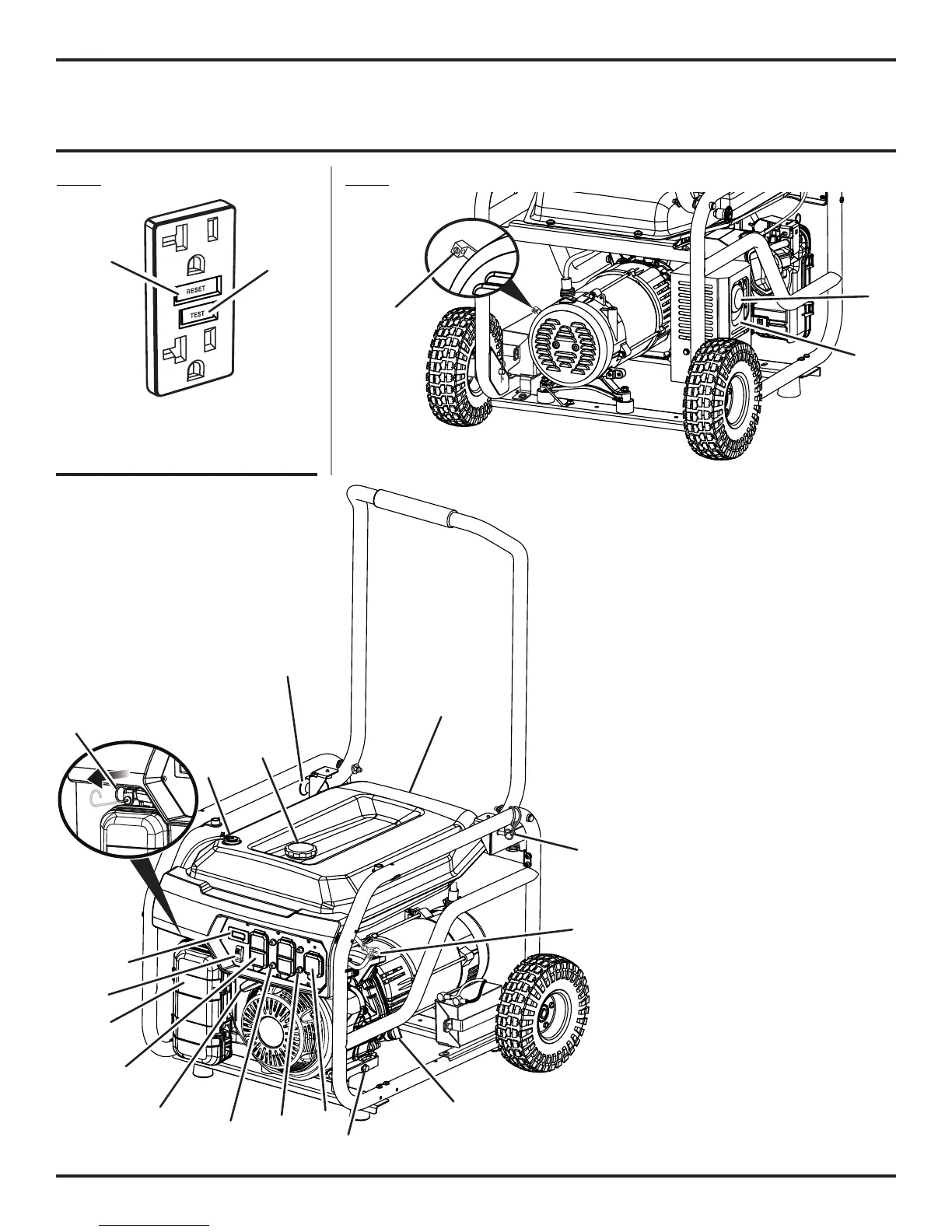 RESET

TEST