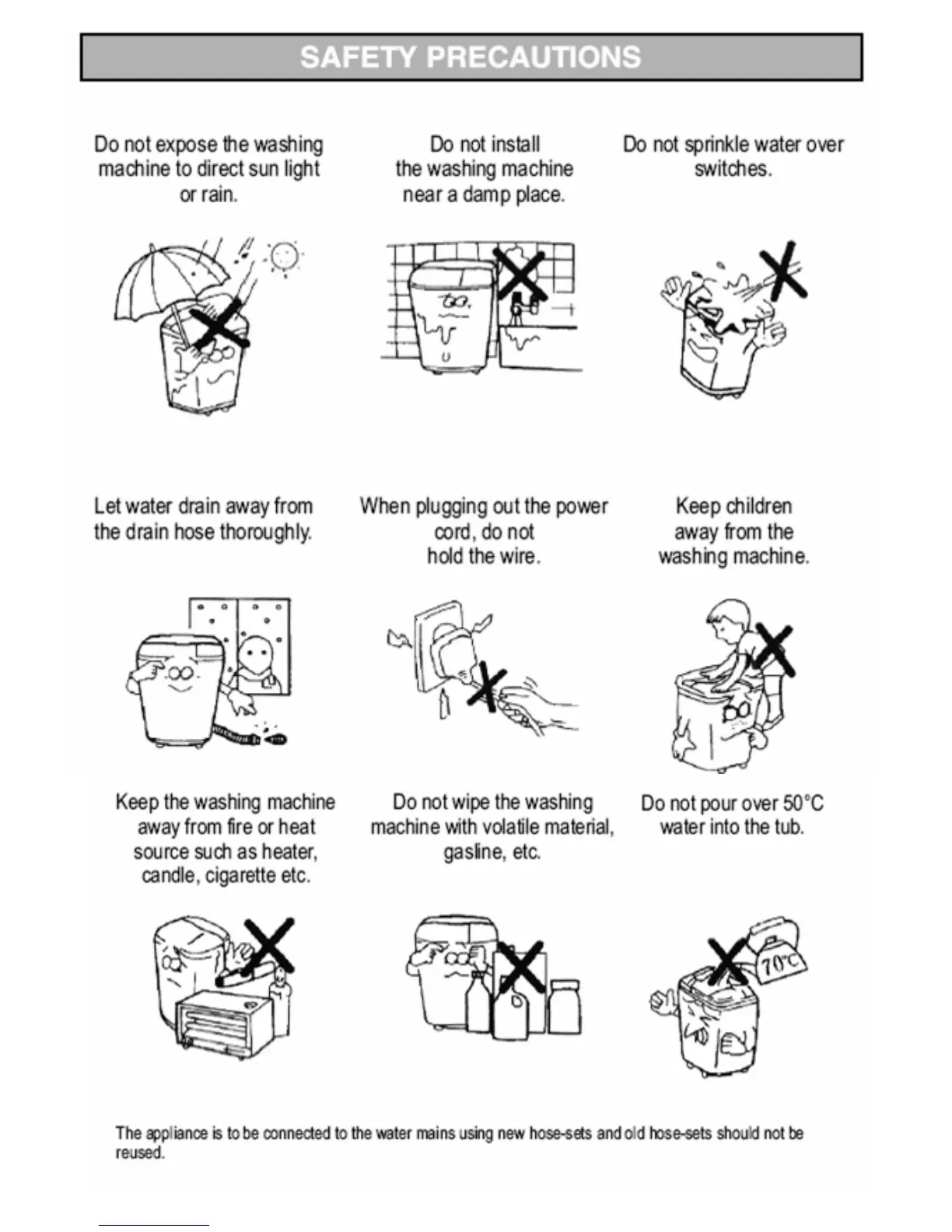 SAFETY PRECAUTIONS

Do not expose the washing machine to direct sun light or rain.

Do not install the washing machine near a damp place.

Do not sprinkle water over switches.

Let water drain away from the drain hose thoroughly.

When plugging out the power cord, do not hold the wire.

Keep children away from the washing machine.

Keep the washing machine away from fire or heat source such as heater, candle, cigarette etc.

Do not wipe the washing machine with volatile material, gasline, etc.

Do not pour over 50°C water into the tub.

70°C

The appliance is to be connected to the water mains using new hose-sets and old hose-sets should not be reused.