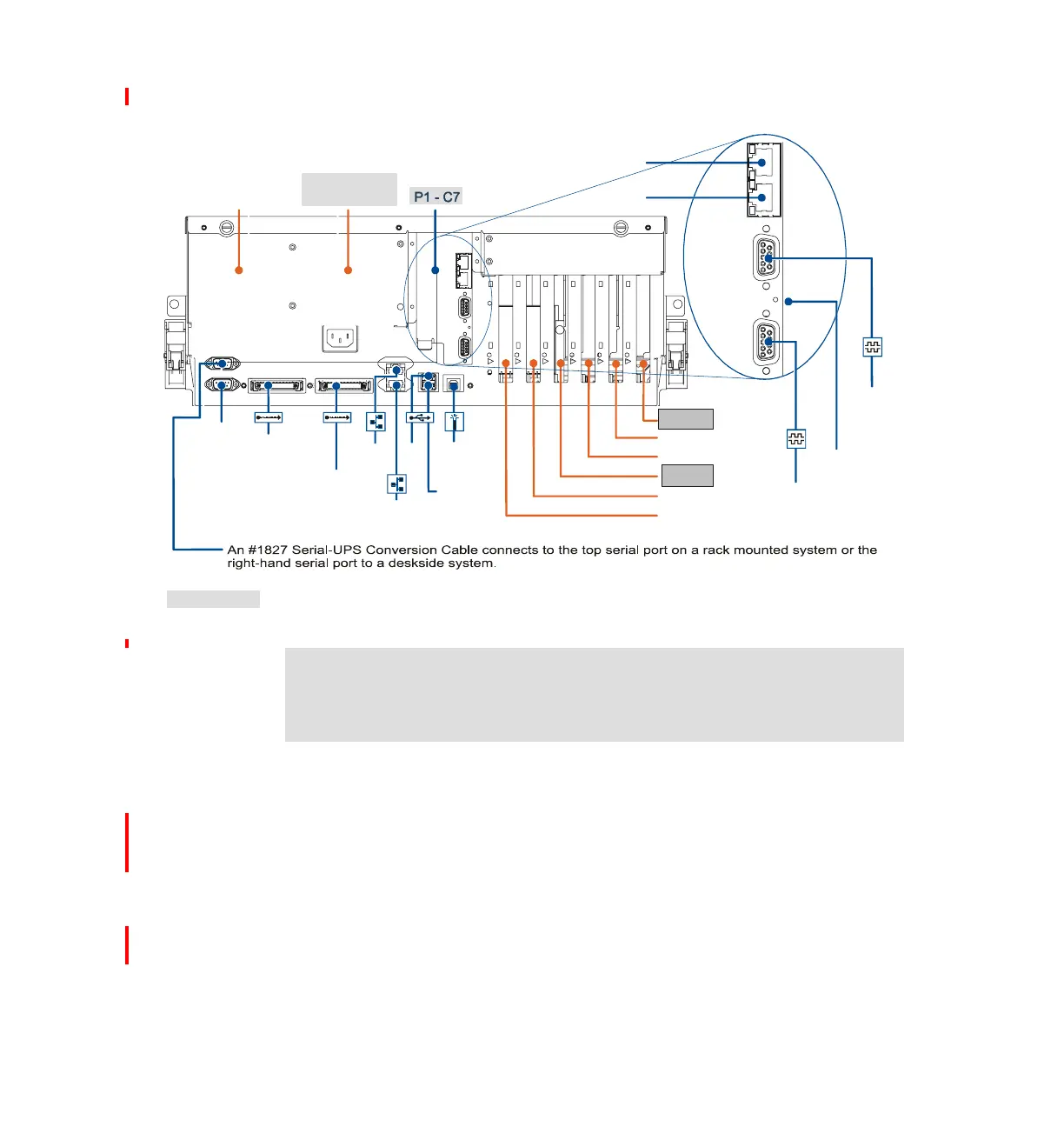 P1 - C7

An #1827 Serial-UPS Conversion Cable connects to the top serial port on a rack mounted system or the right-hand serial port to a deskside system.