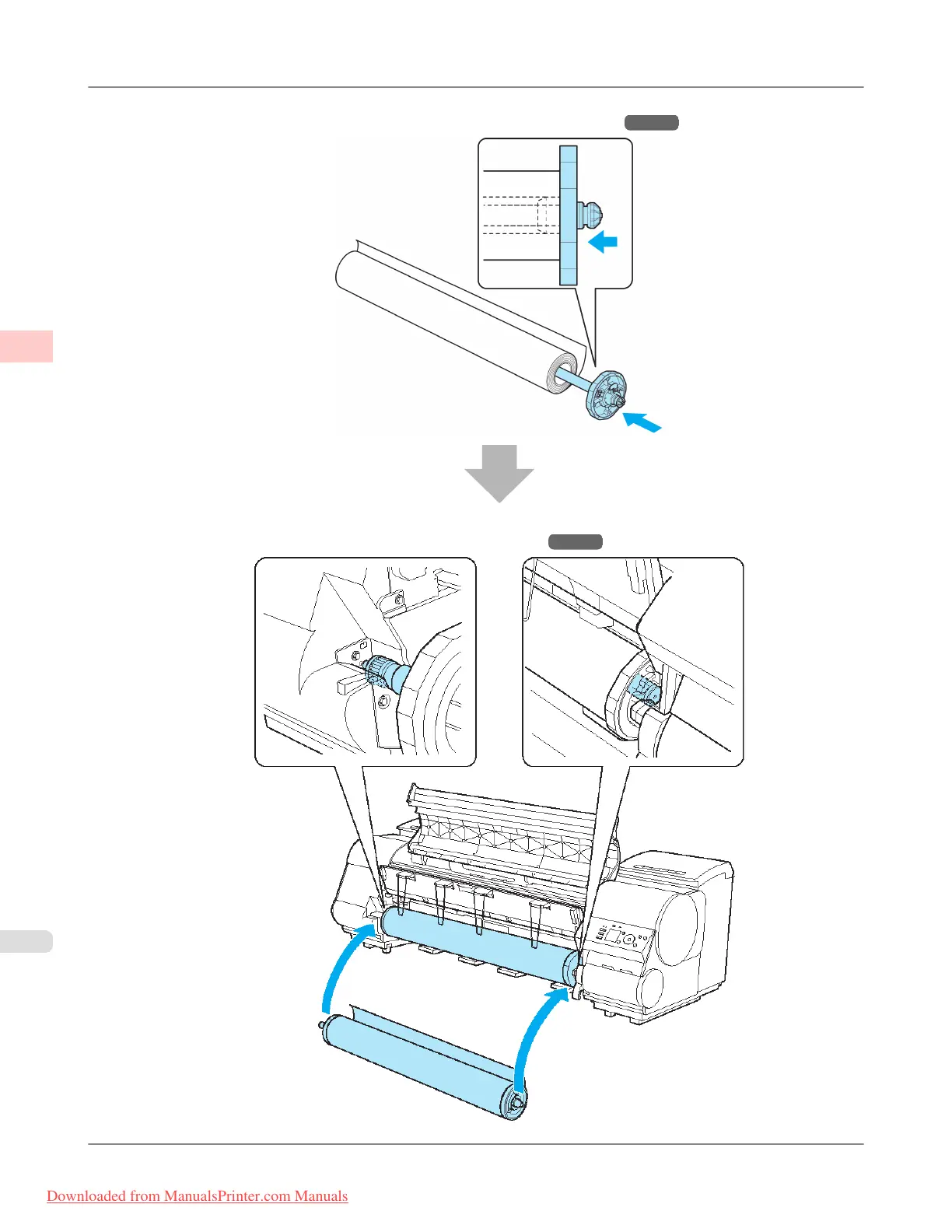 Downloaded from ManualsPrinter.com Manuals