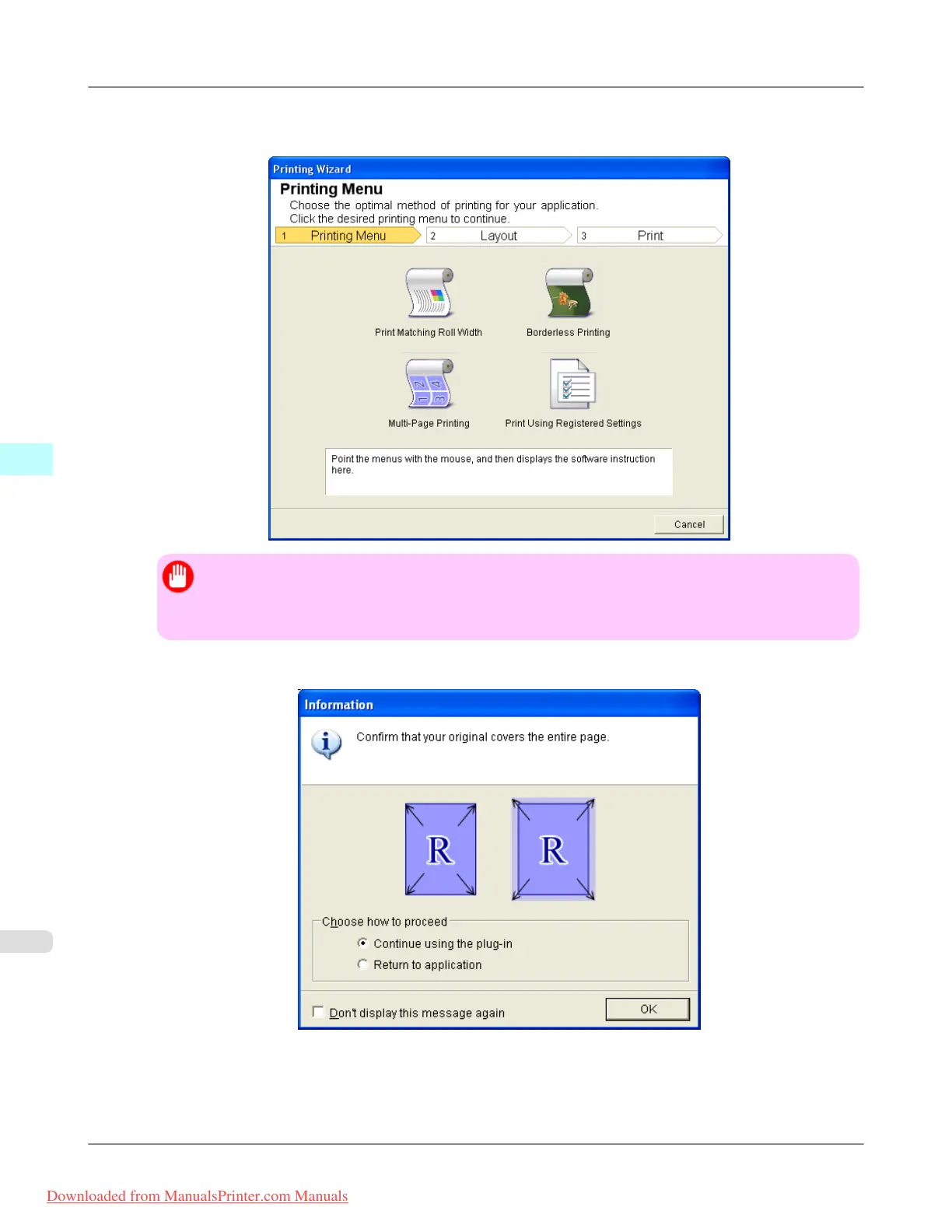 Printing Wizard

Printing Menu

Choose the optimal method of printing for your application.
Click the desired printing menu to continue.

1 Printing Menu

2 Layout

3 Print

Print Matching Roll Width

Borderless Printing

Multi-Page Printing

Print Using Registered Settings

Point the menus with the mouse, and then displays the software instruction here.

Cancel

Information

Confirm that your original covers the entire page.

R

R

Choose how to proceed

Continue using the plug-in

Return to application

Don't display this message again

OK

Downloaded from ManualsPrinter.com Manuals