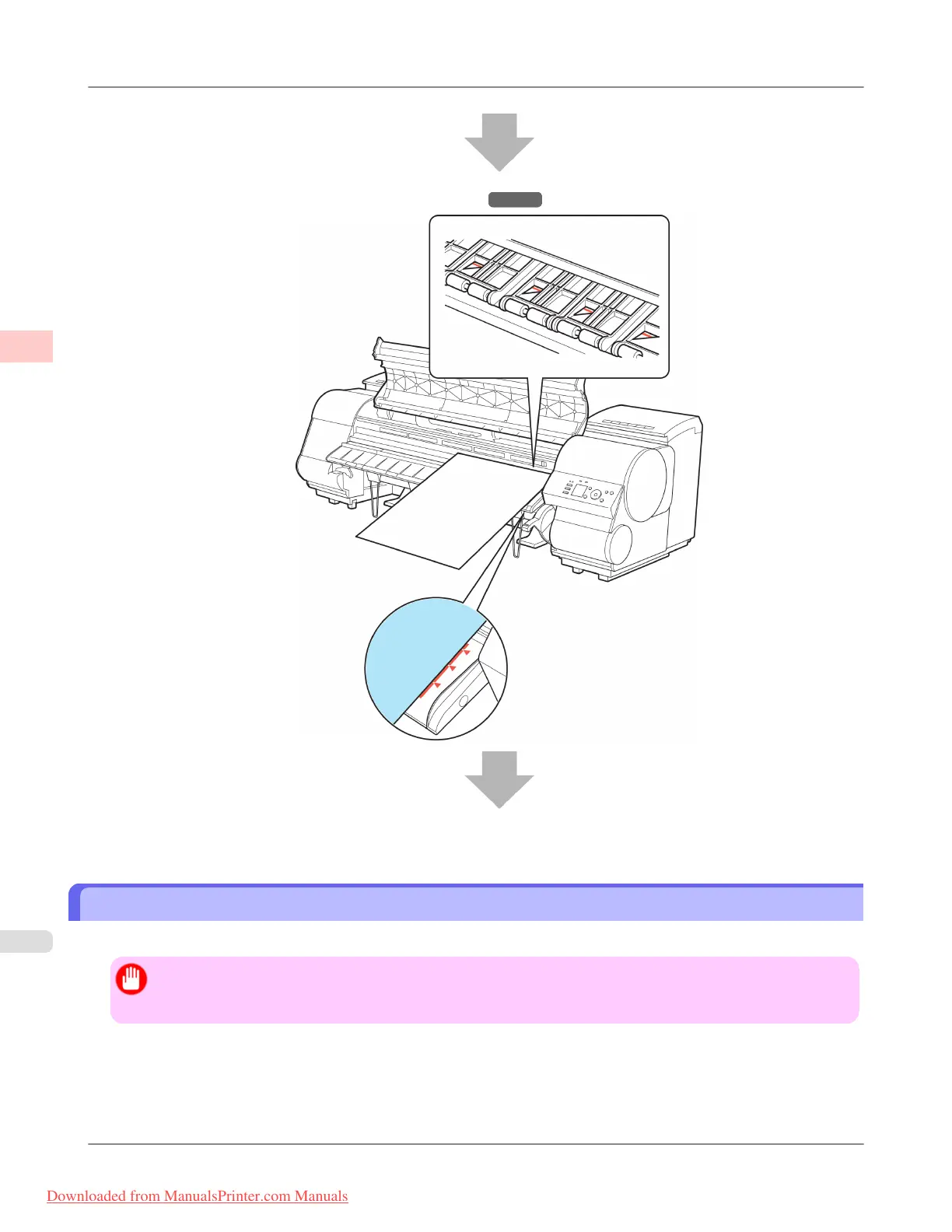 Downloaded from ManualsPrinter.com Manuals