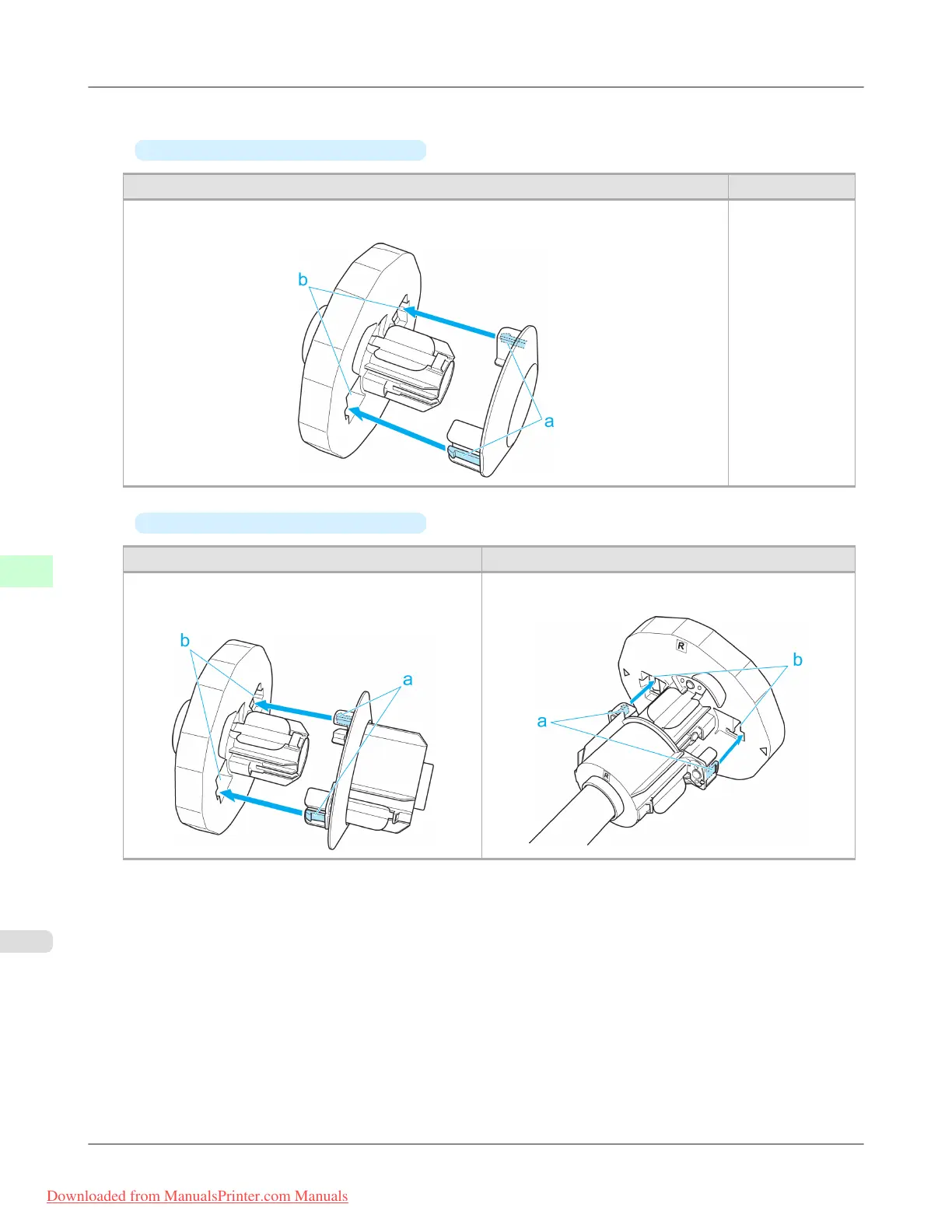 b

a

b

a

R

b

a

R

Downloaded from ManualsPrinter.com Manuals