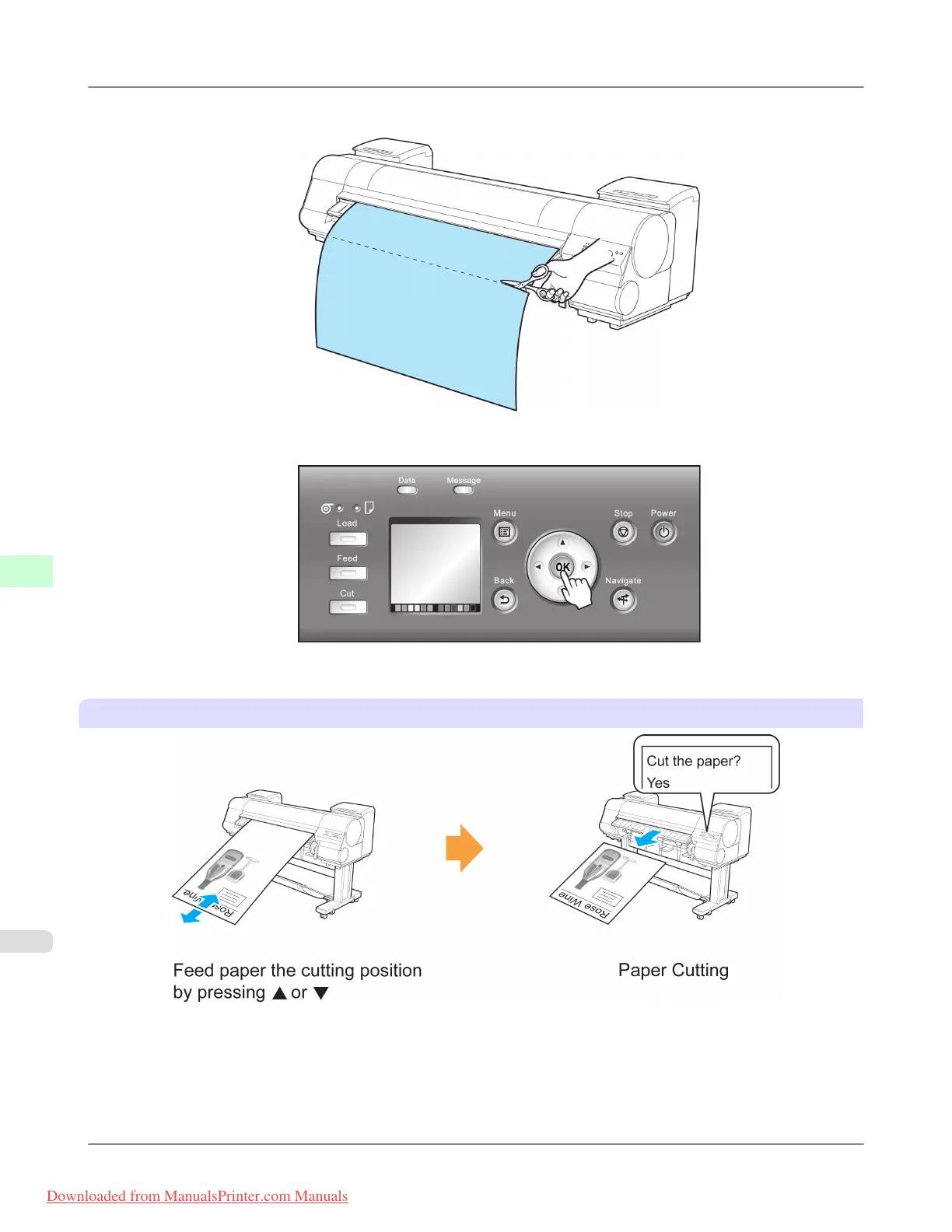 Data

Message

Load

Feed

Cut

Menu

Back

OK

Stop

Power

Navigate

Cut the paper?
Yes

Rose Wine

Rose Wine

Feed paper the cutting position by pressing ▲ or ▼

Paper Cutting

Downloaded from ManualsPrinter.com Manuals