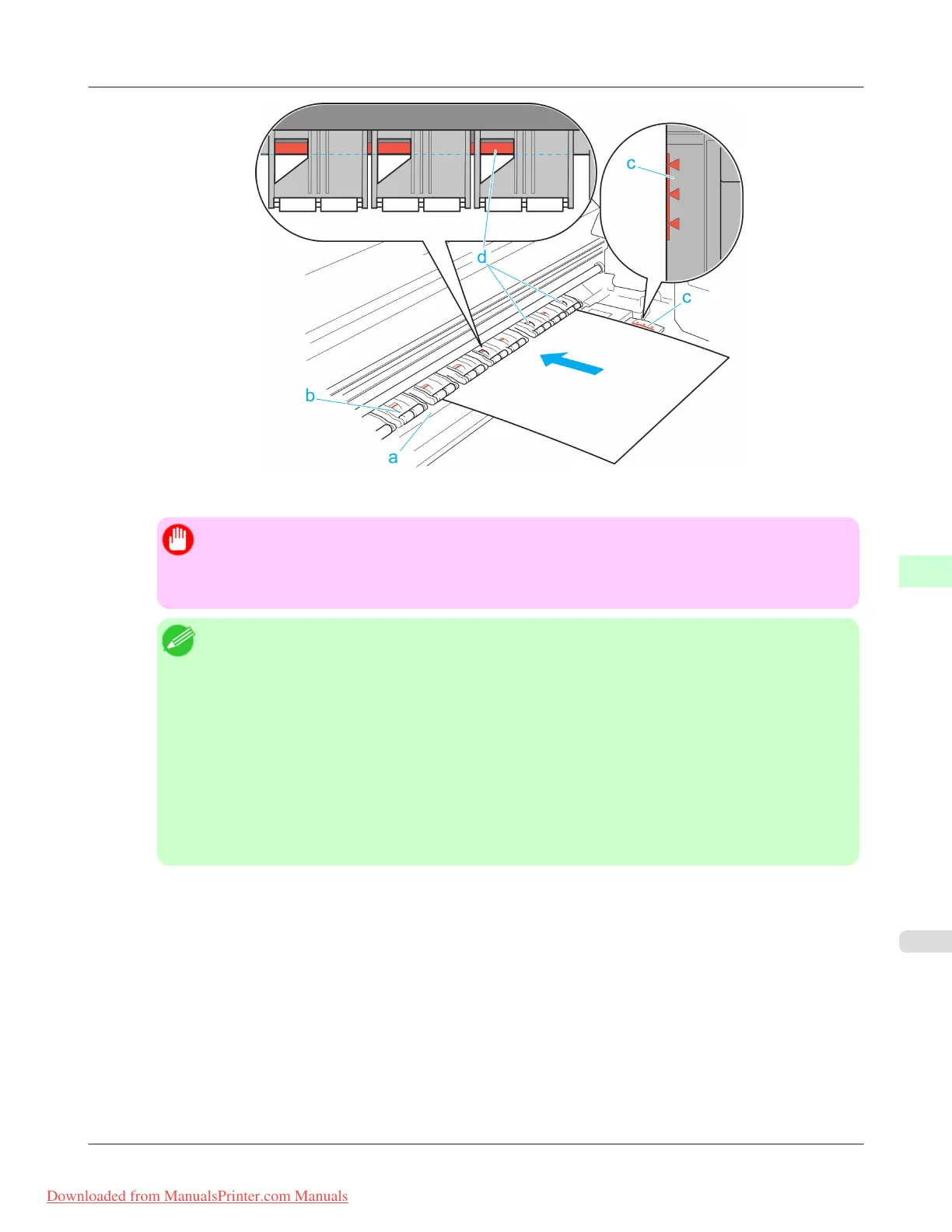 c

d

c

b

a

Downloaded from ManualsPrinter.com Manuals