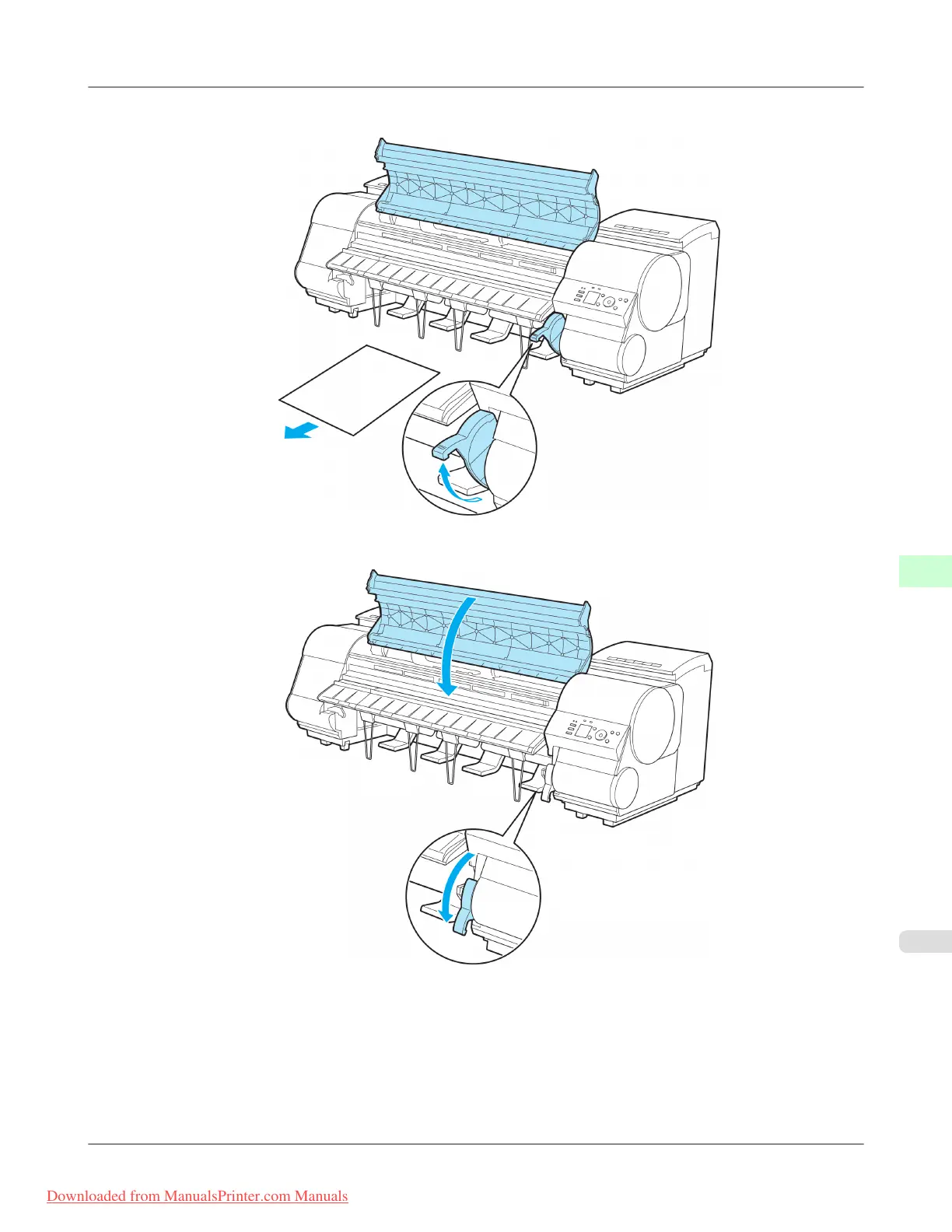 Downloaded from ManualsPrinter.com Manuals