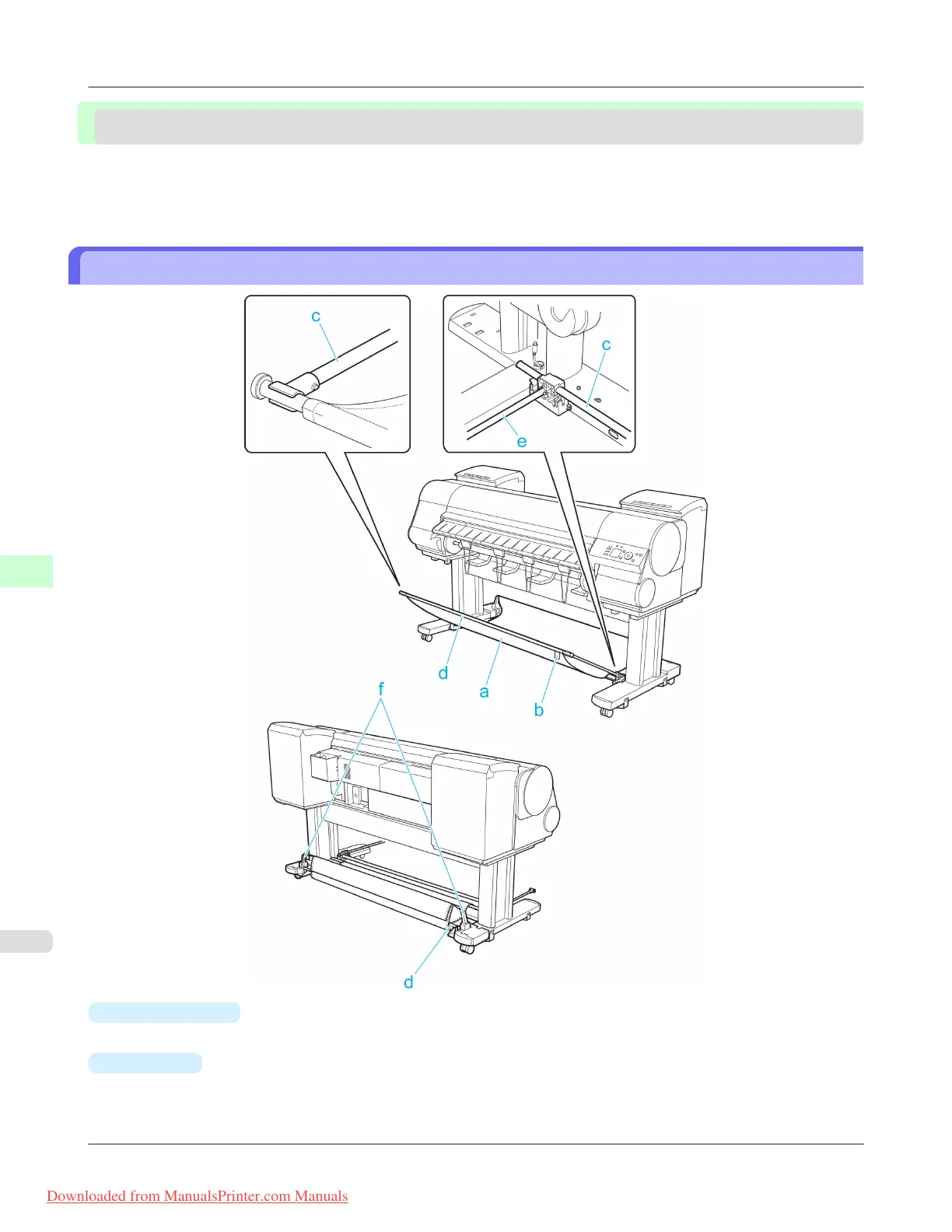 c

c

e

d

a

b

f

d

Downloaded from ManualsPrinter.com Manuals