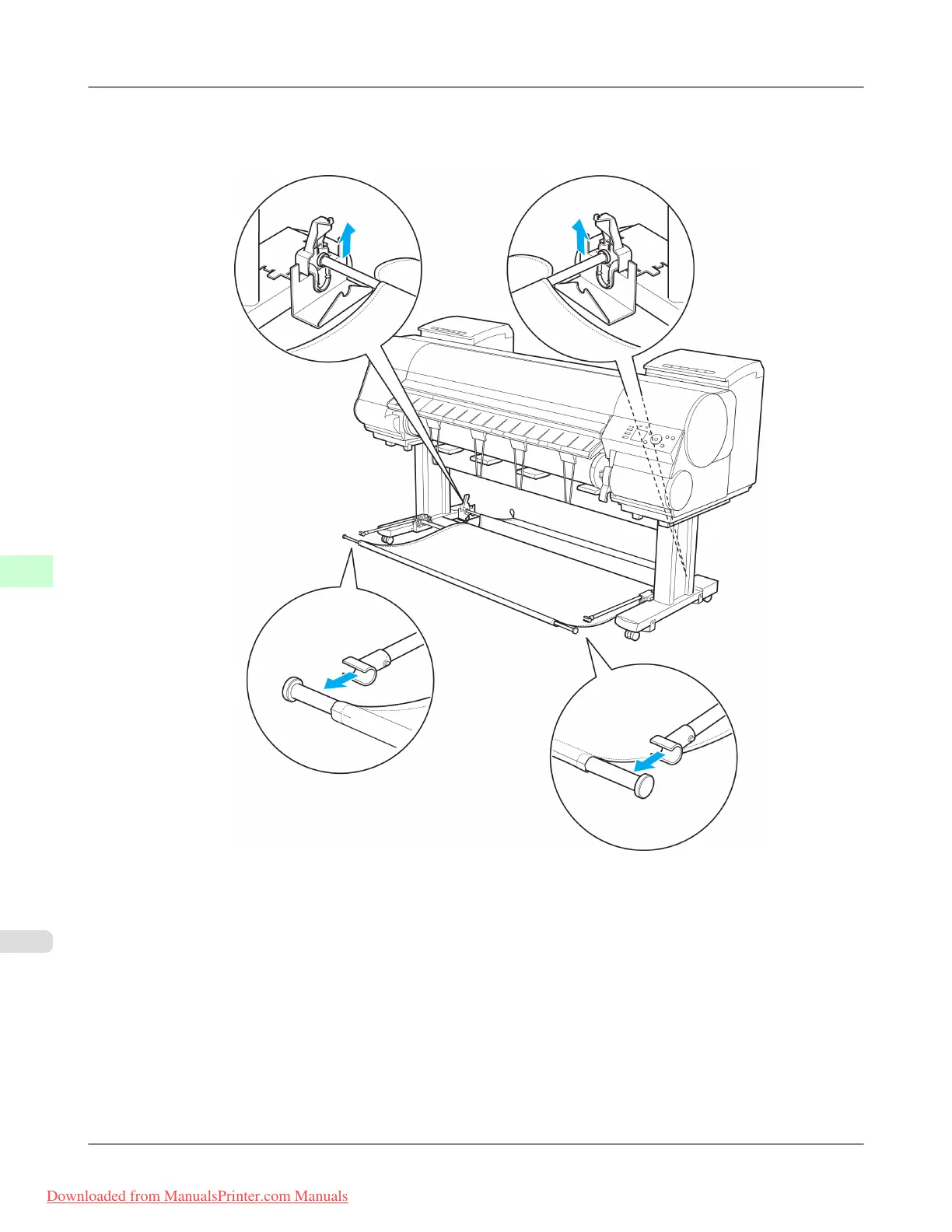 Downloaded from ManualsPrinter.com Manuals