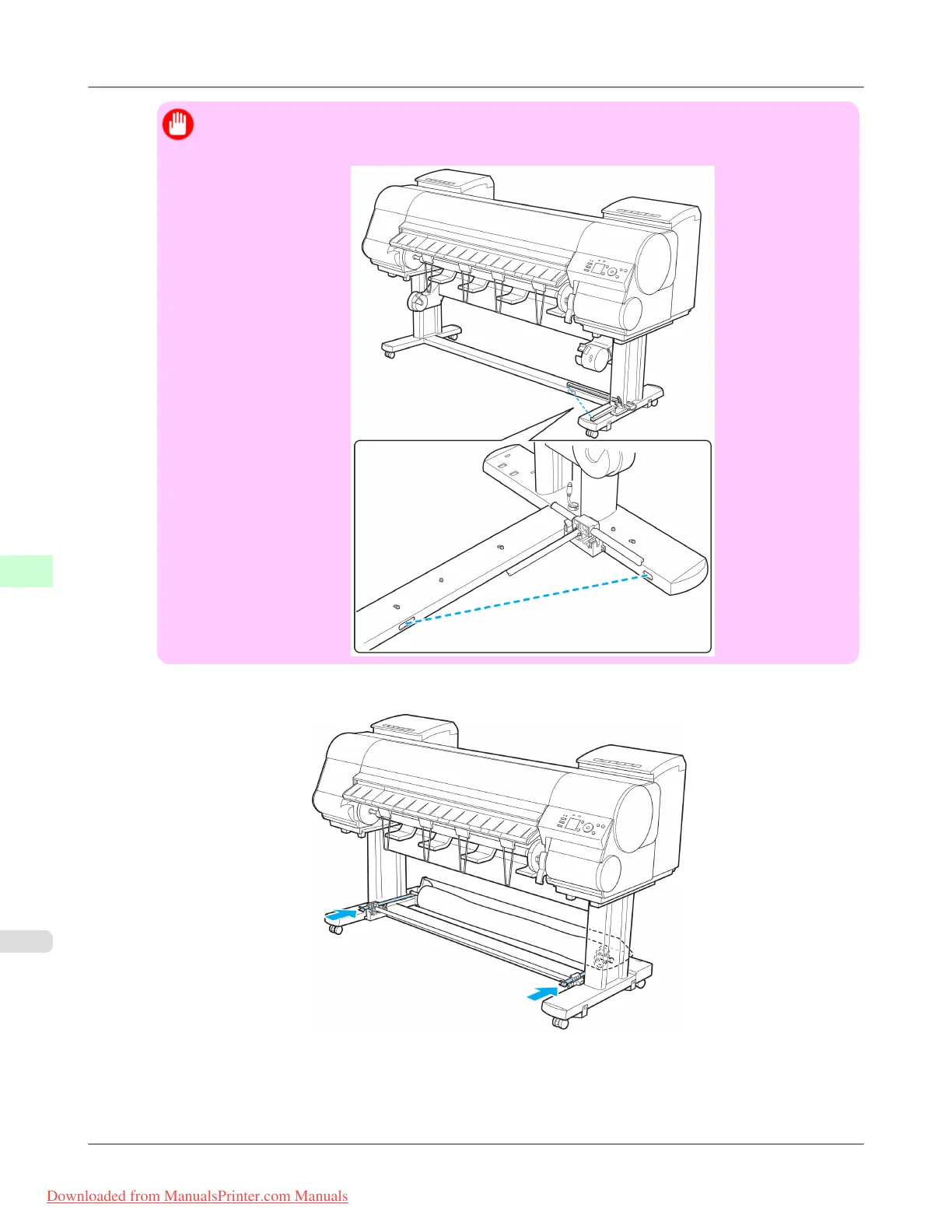 Downloaded from ManualsPrinter.com Manuals