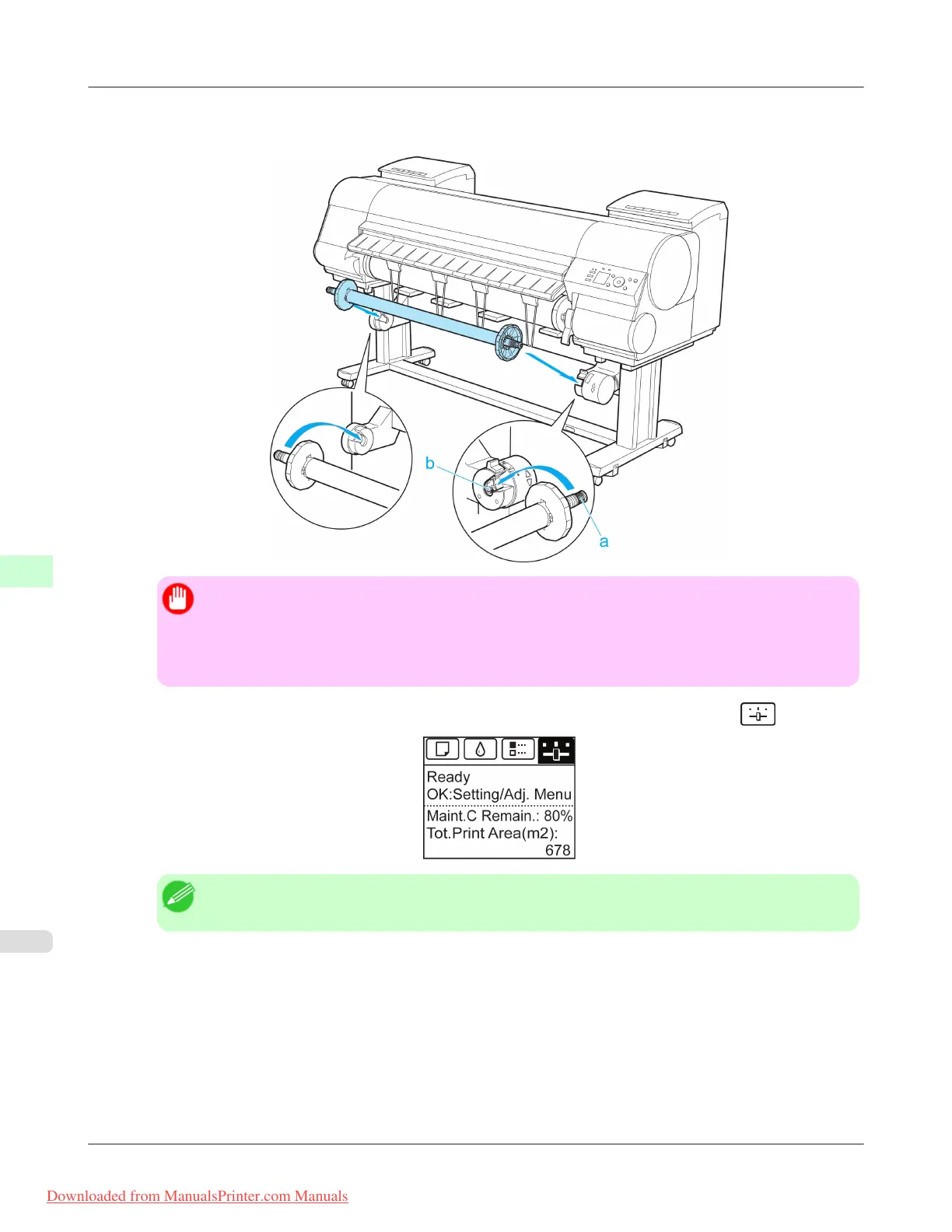 b

a

Ready
OK:Setting/Adj. Menu
Maint.C Remain.: 80%
Tot.Print Area(m2):
678

Downloaded from ManualsPrinter.com Manuals