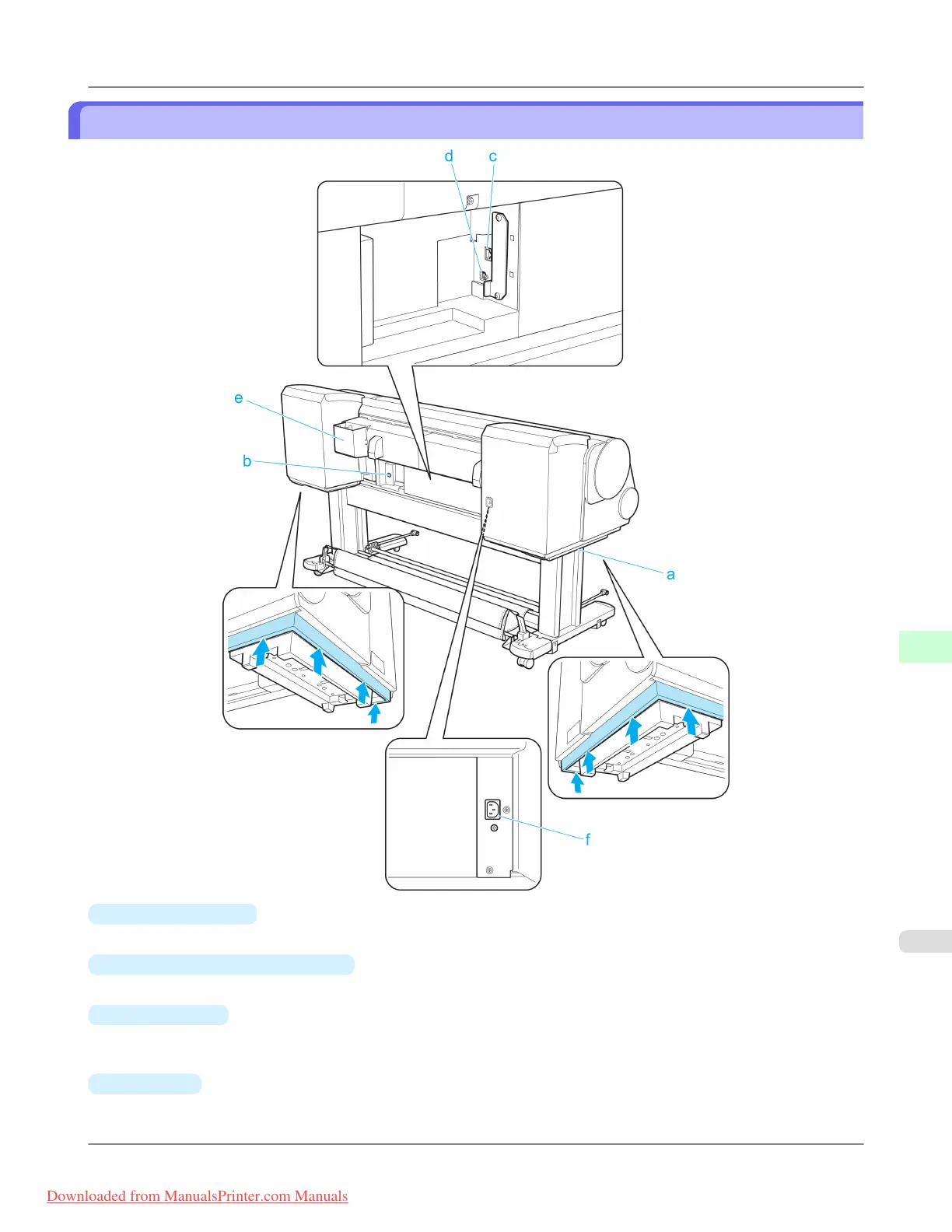 d c

e

b

a

f

Downloaded from ManualsPrinter.com Manuals