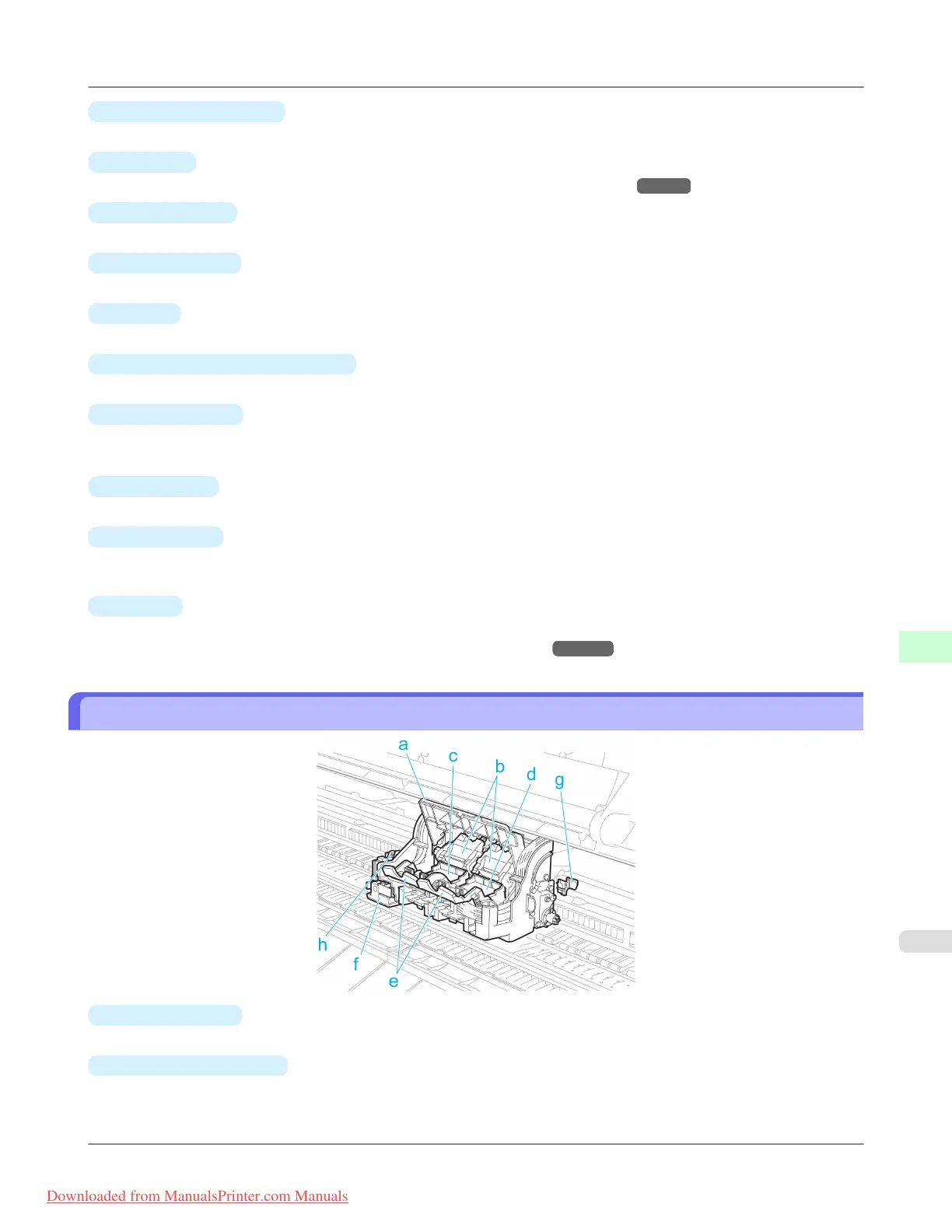 a

c

b

d

g

h

f

e

Downloaded from ManualsPrinter.com Manuals