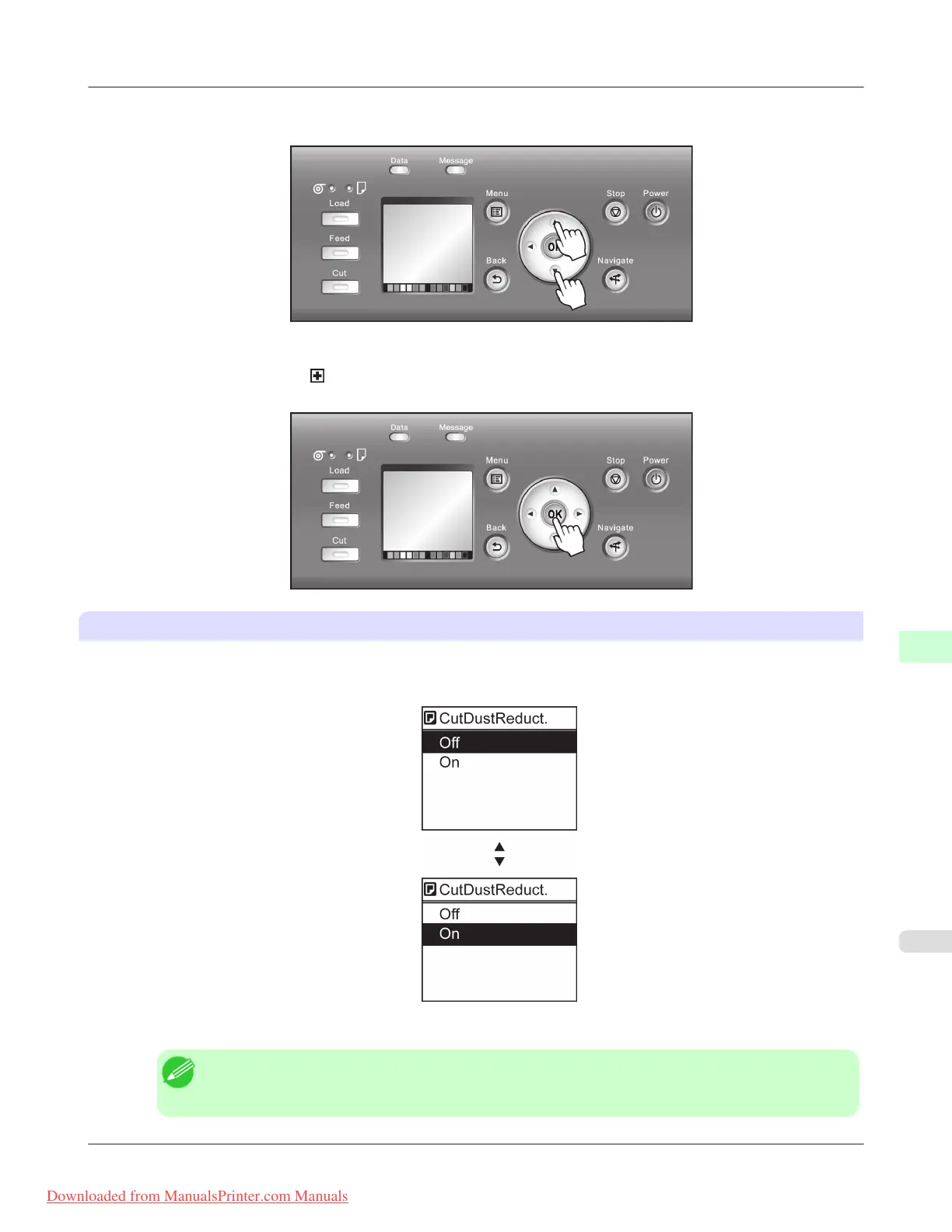 Data Message

Load

Feed

Cut

Menu

Back

OK

Stop Power

Navigate

Data Message

Load

Feed

Cut

Menu

Back

OK

Stop Power

Navigate

CutDustReduct.
Off
On

CutDustReduct.
Off
On

Downloaded from ManualsPrinter.com Manuals