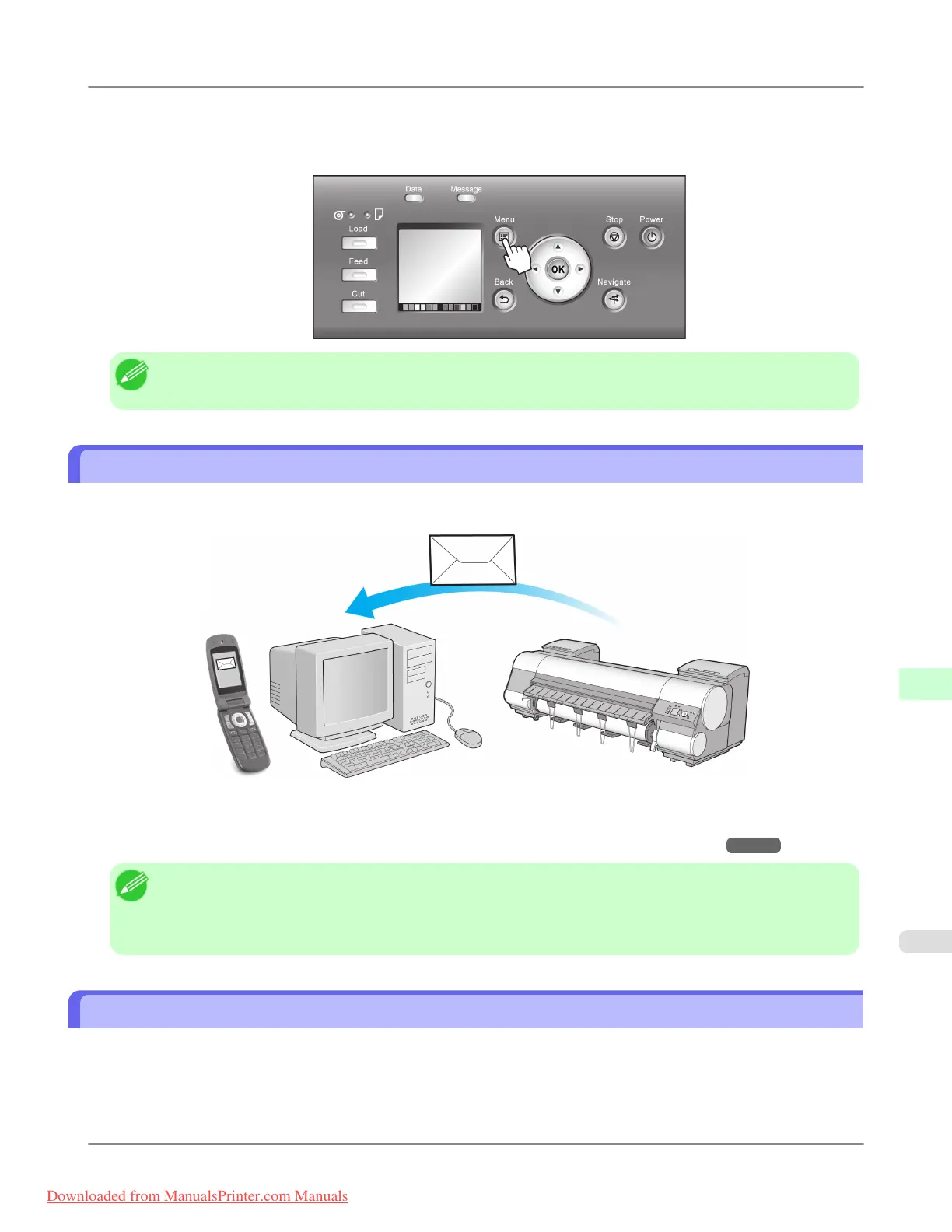 Data

Message

Load

Feed

Cut

Menu

Back

OK

Stop

Power

Navigate

Downloaded from ManualsPrinter.com Manuals