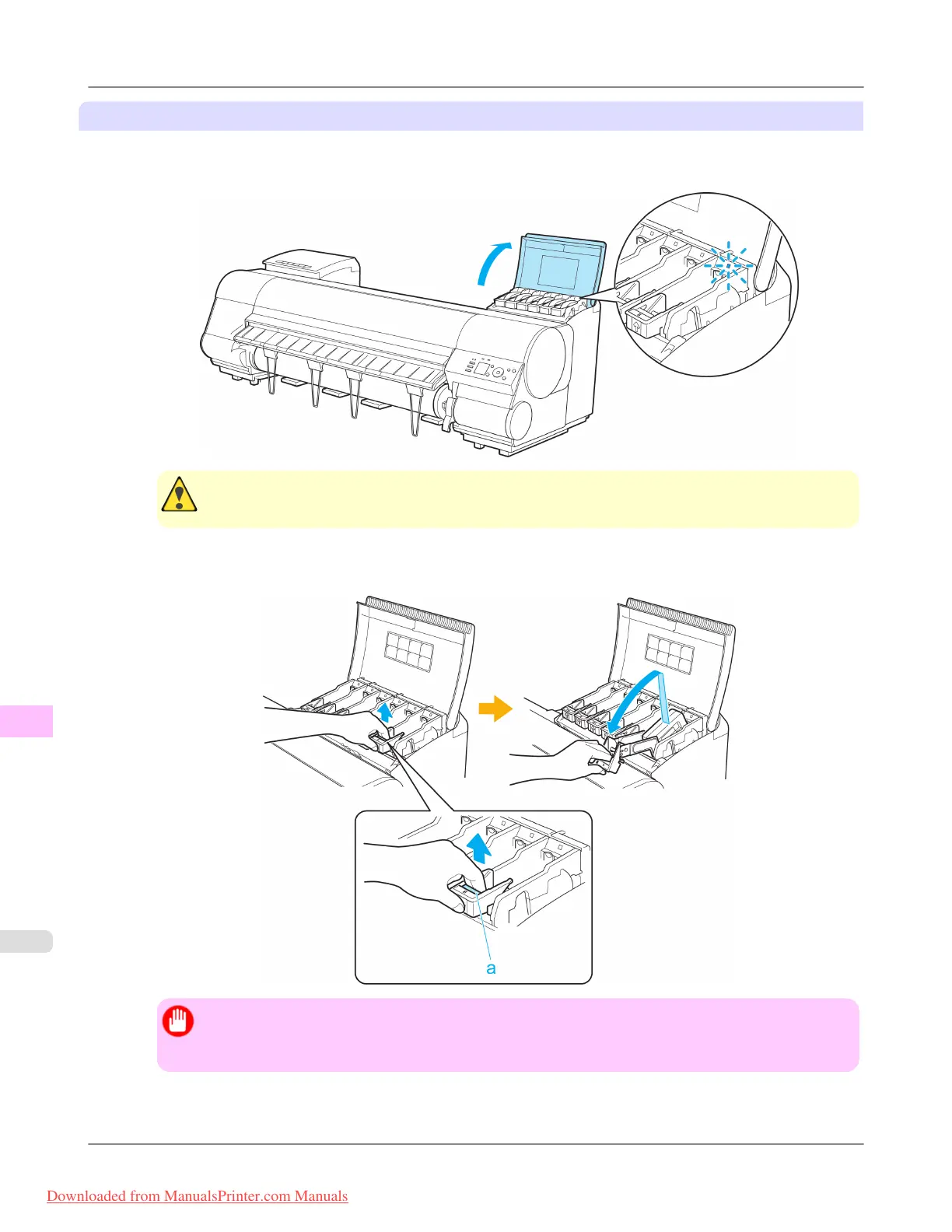 a

Downloaded from ManualsPrinter.com Manuals