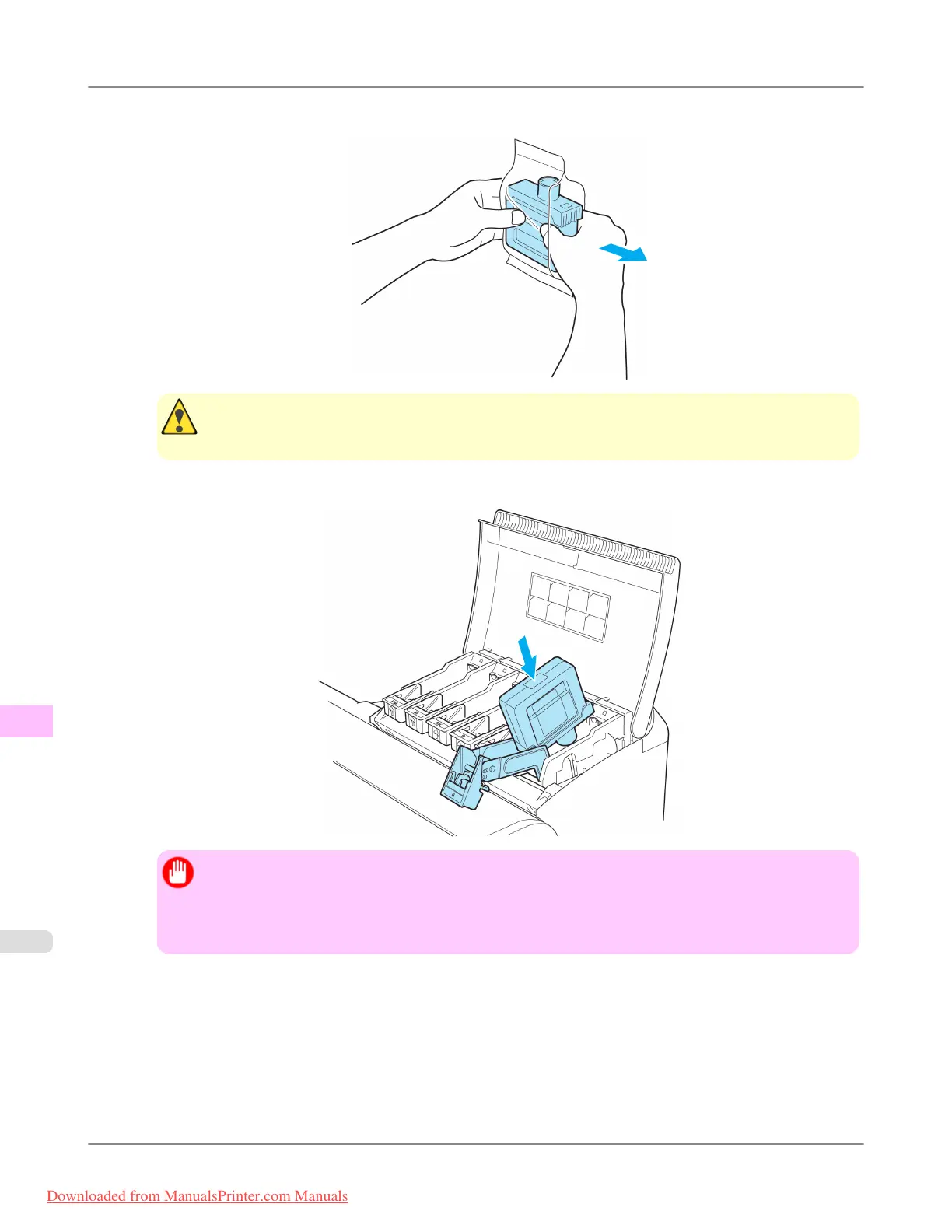 Downloaded from ManualsPrinter.com Manuals