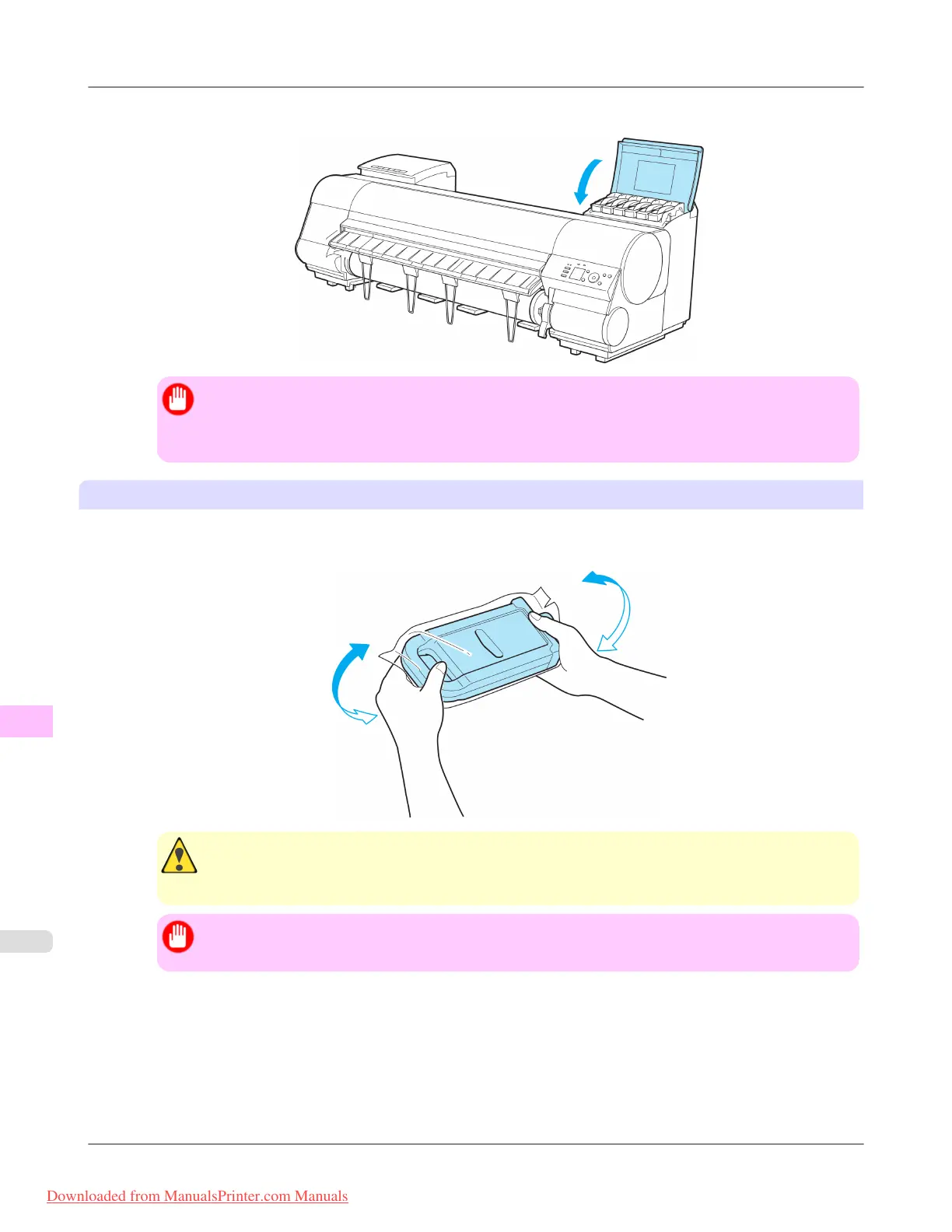 Downloaded from ManualsPrinter.com Manuals