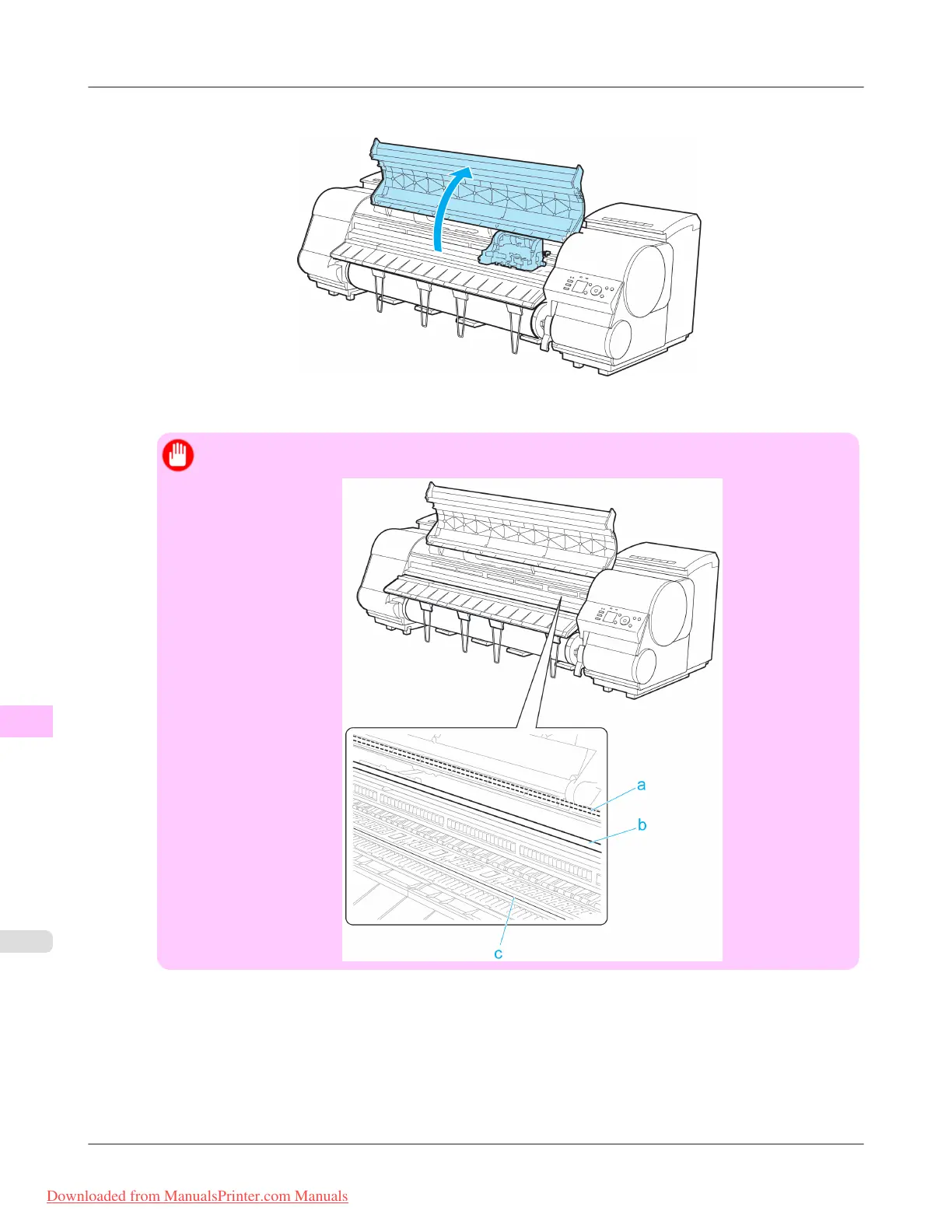 a
b
c

Downloaded from ManualsPrinter.com Manuals