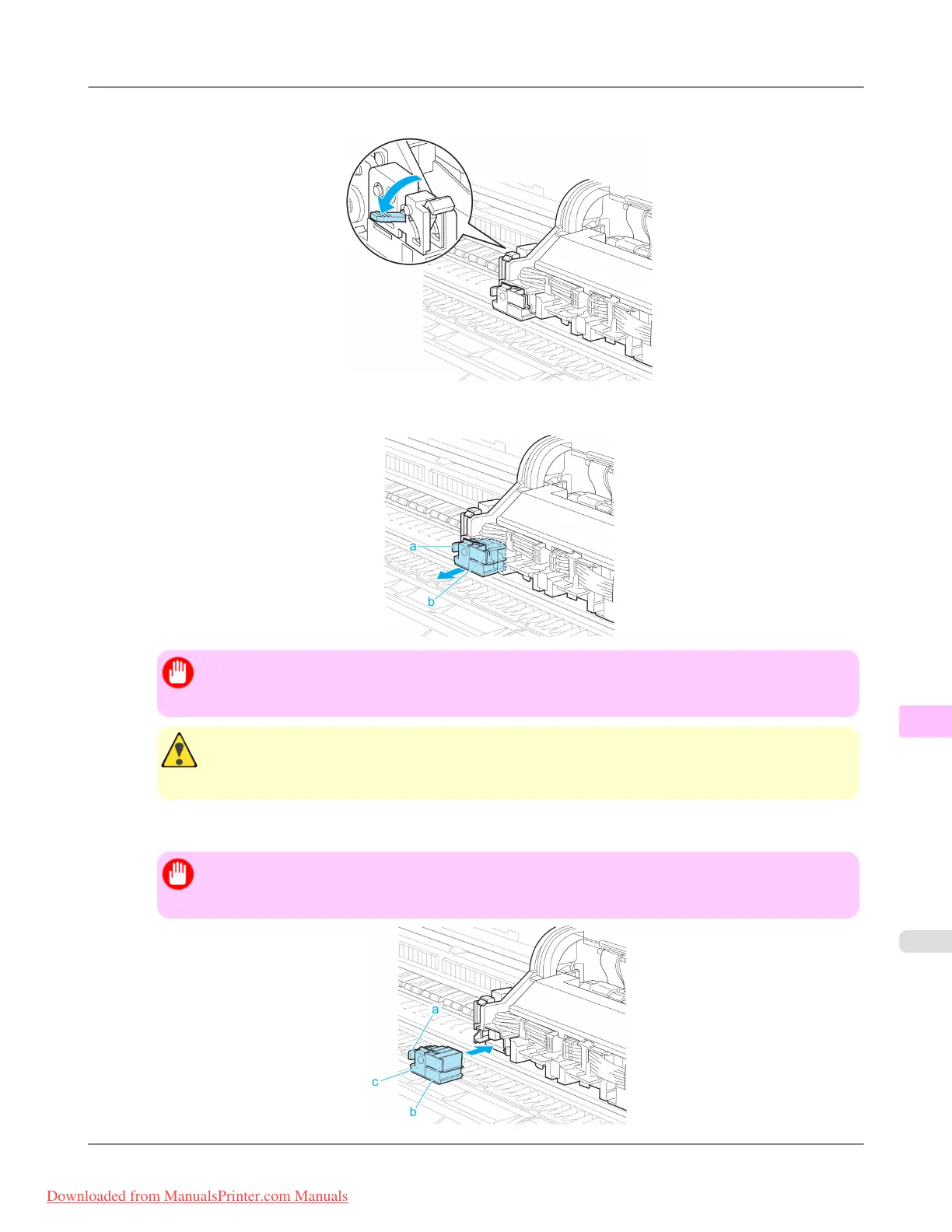 a

b

a

c

b

Downloaded from ManualsPrinter.com Manuals