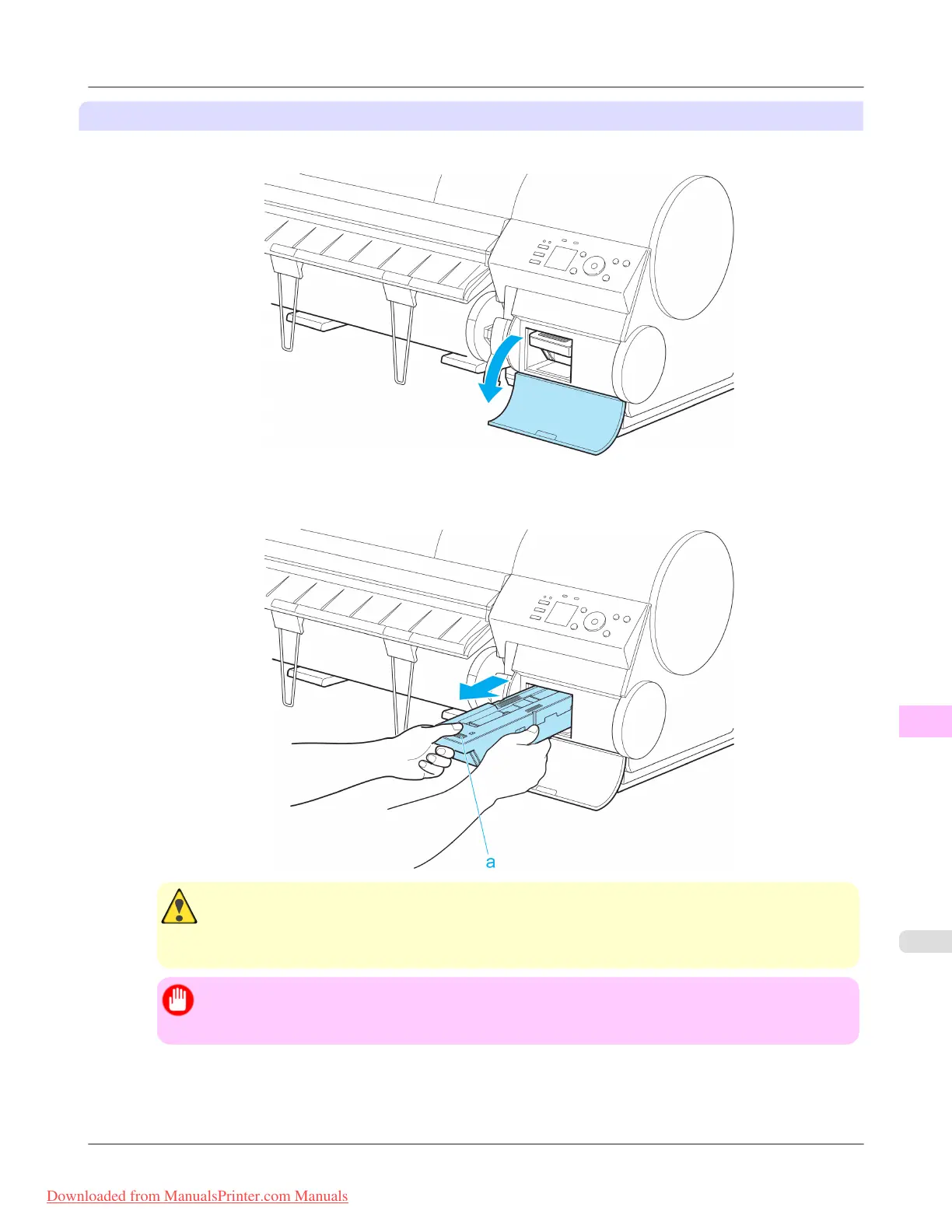 a

Downloaded from ManualsPrinter.com Manuals