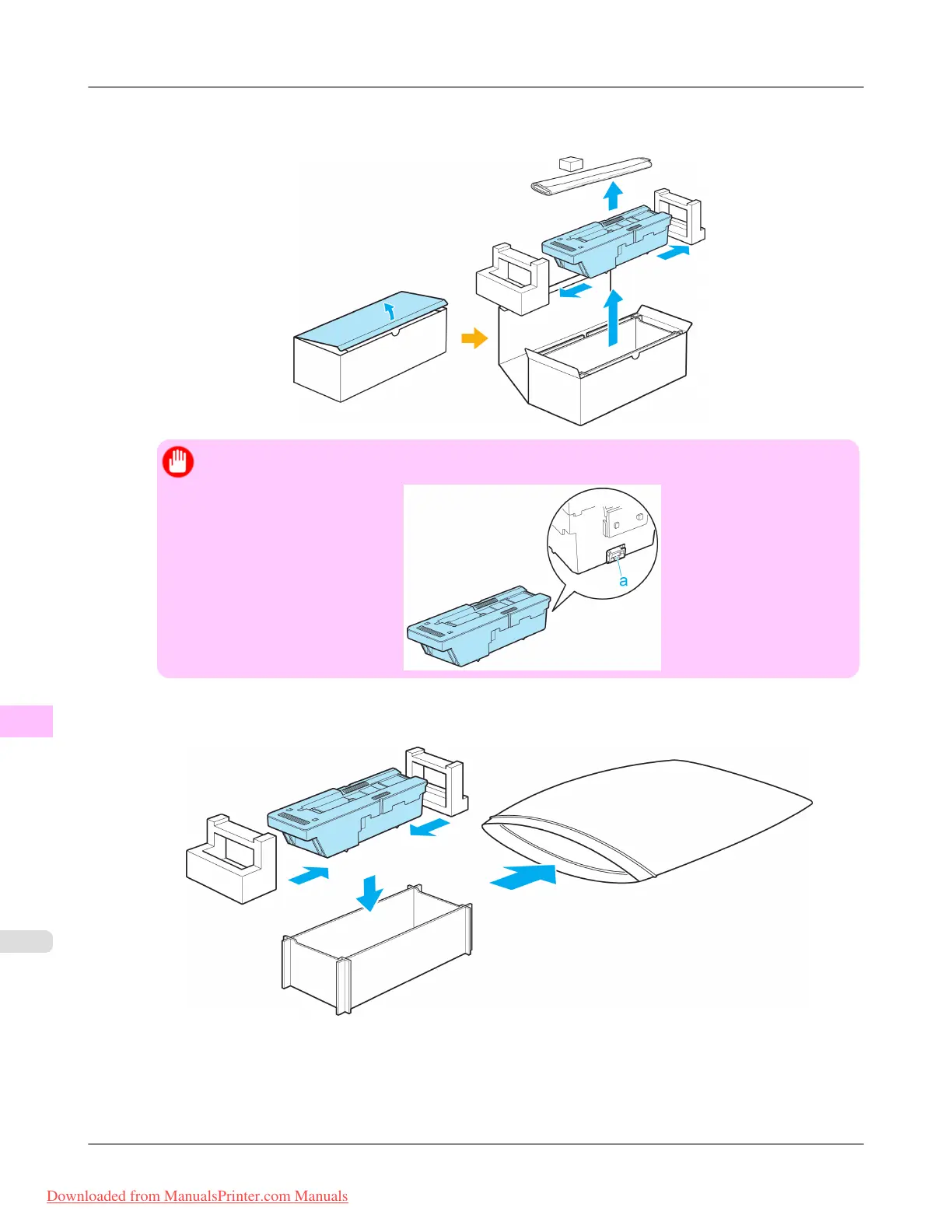 a

Downloaded from ManualsPrinter.com Manuals