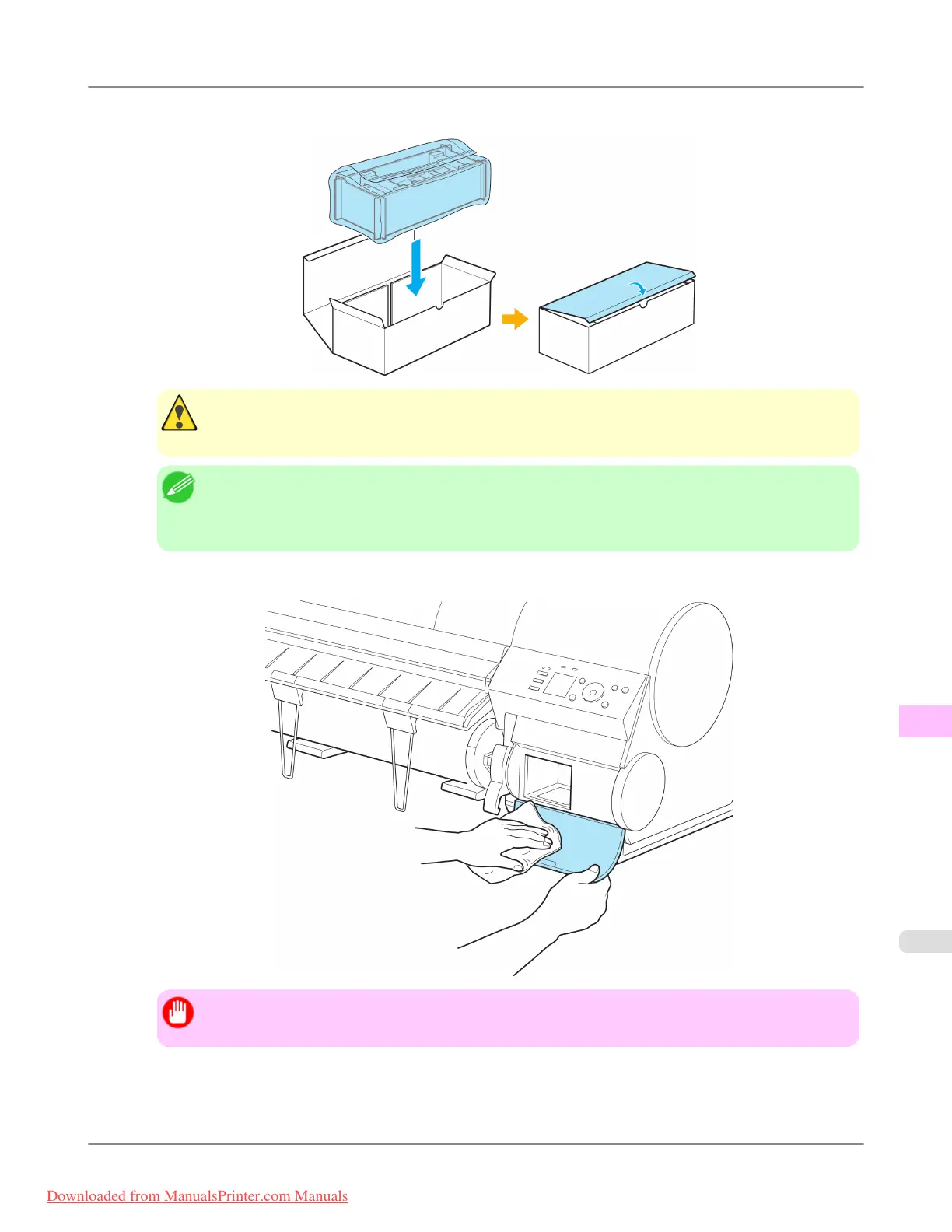 Downloaded from ManualsPrinter.com Manuals