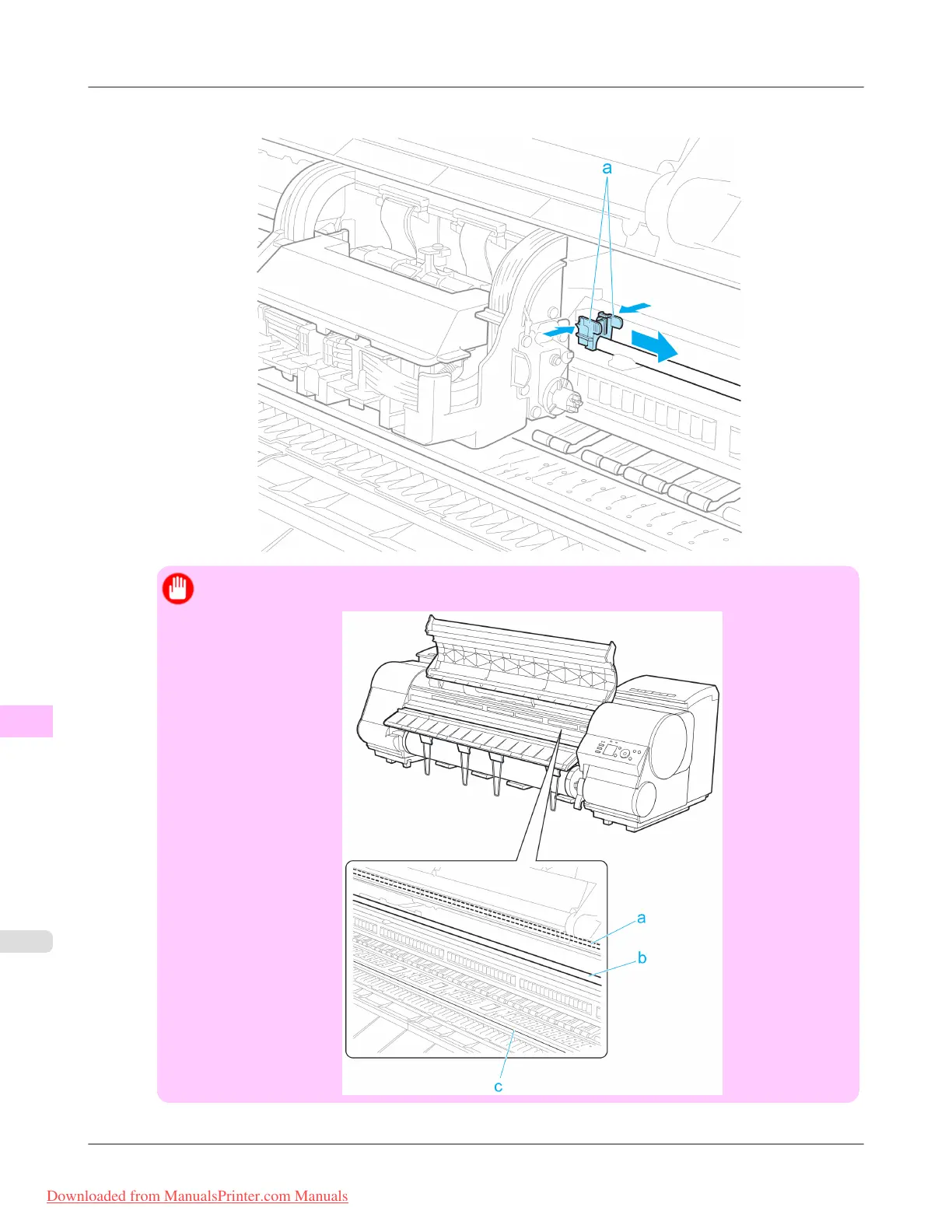 a

a

b

c

Downloaded from ManualsPrinter.com Manuals