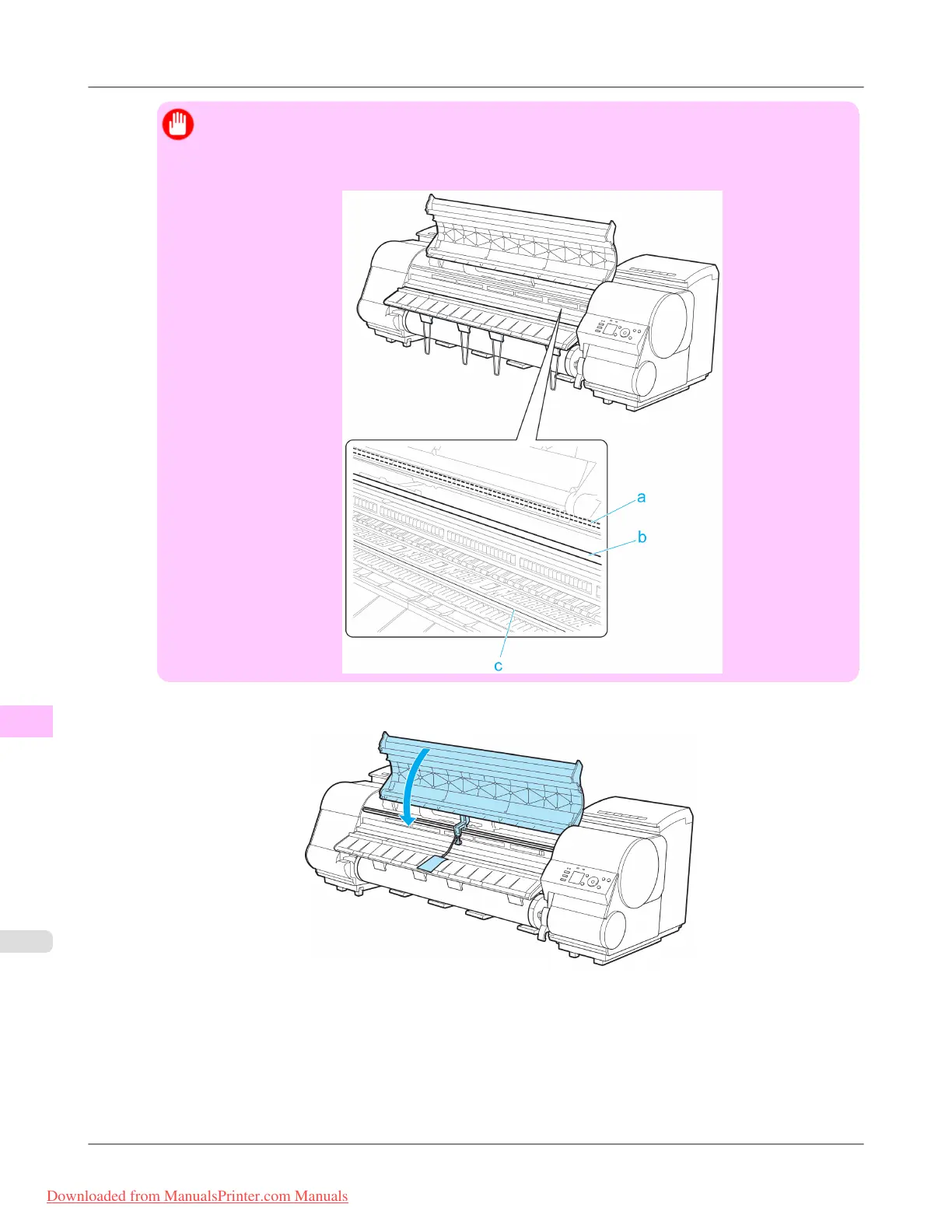 a

b

c

Downloaded from ManualsPrinter.com Manuals