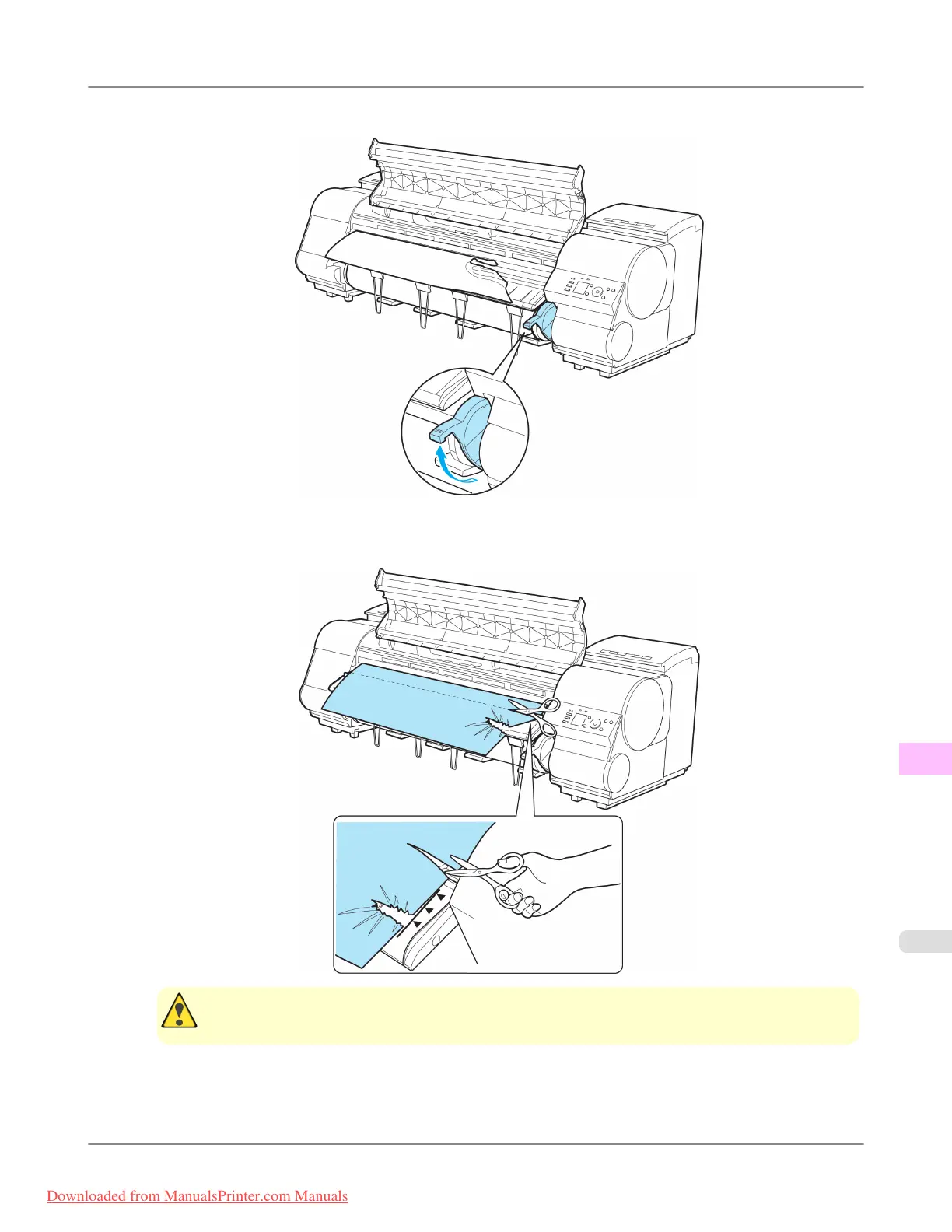 Downloaded from ManualsPrinter.com Manuals