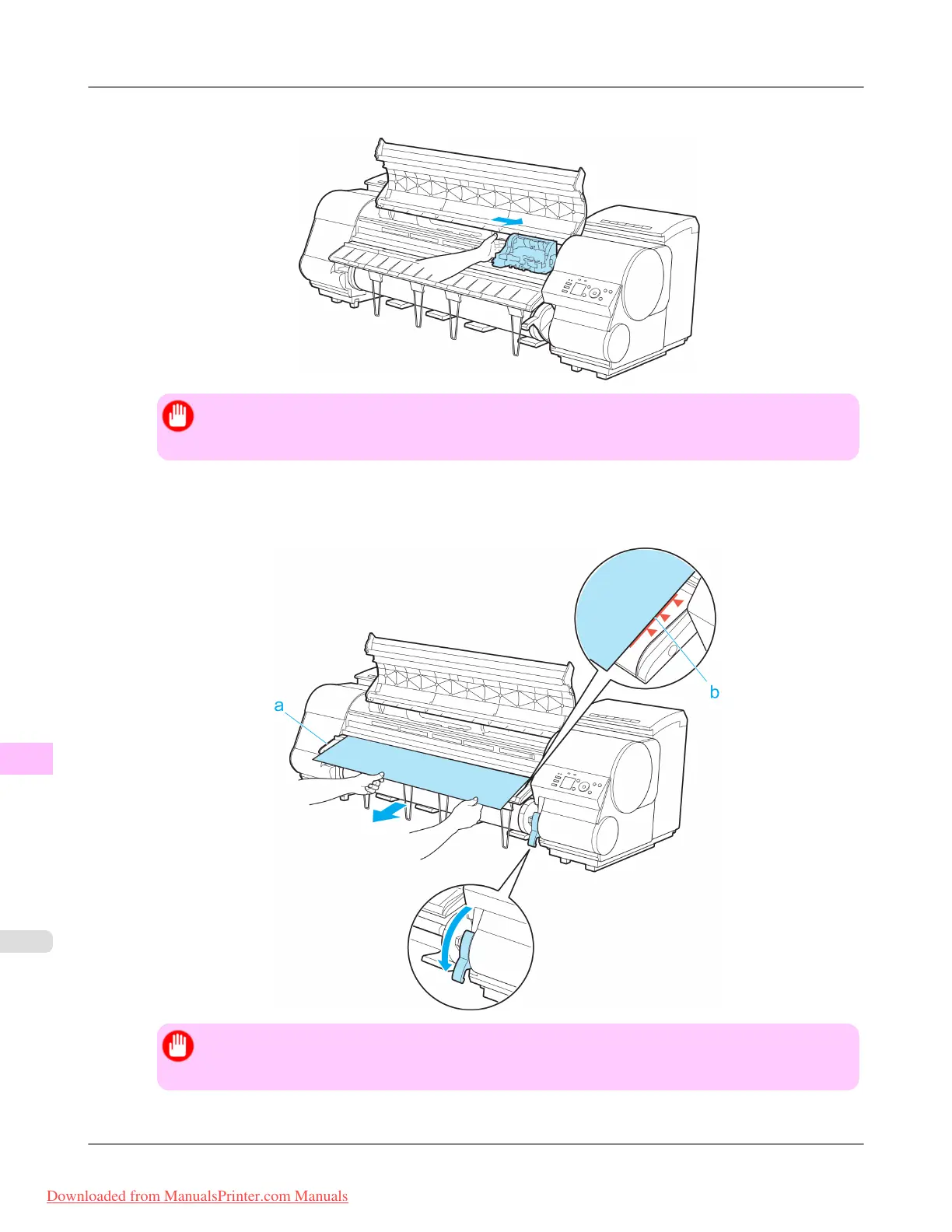 a

b

Downloaded from ManualsPrinter.com Manuals