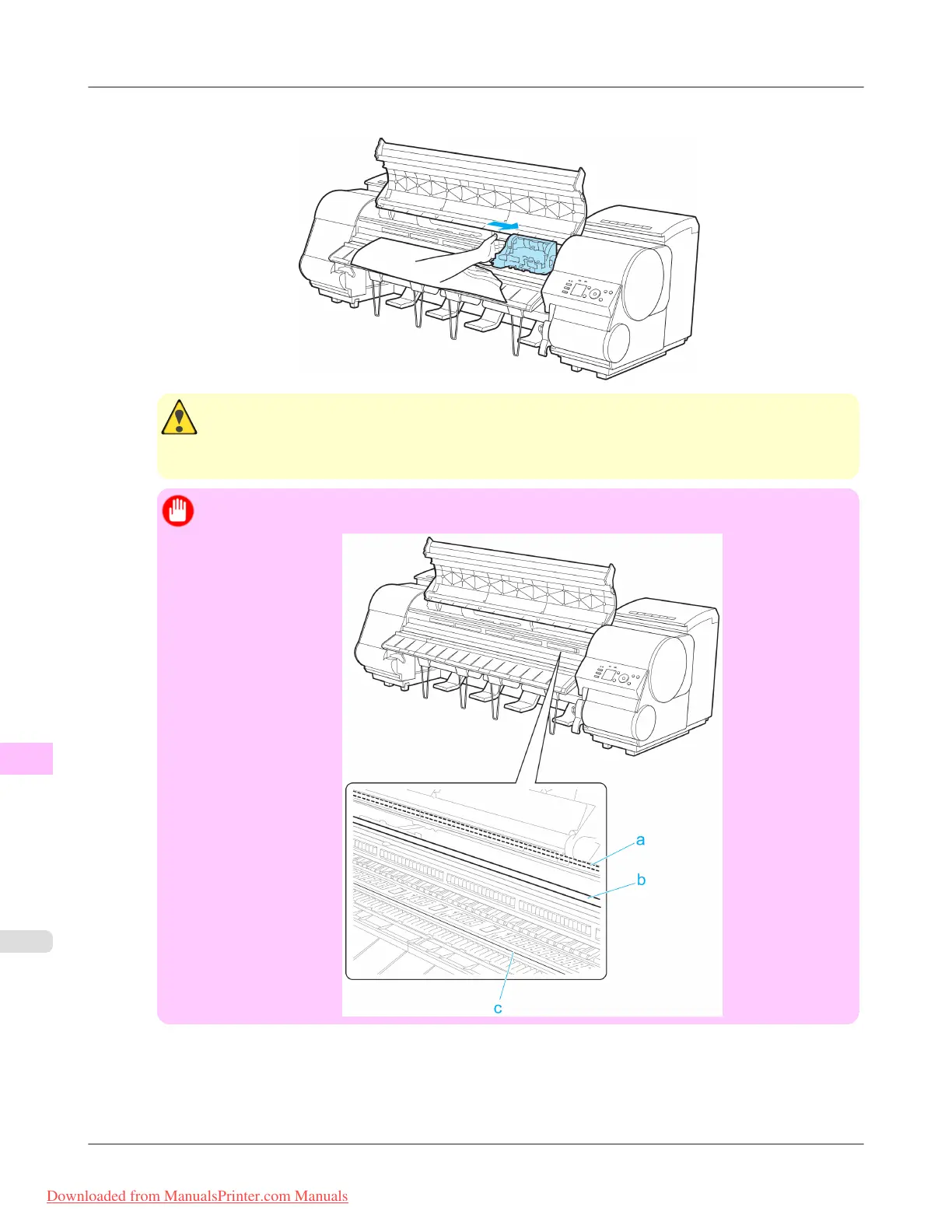 a

b

c

Downloaded from ManualsPrinter.com Manuals