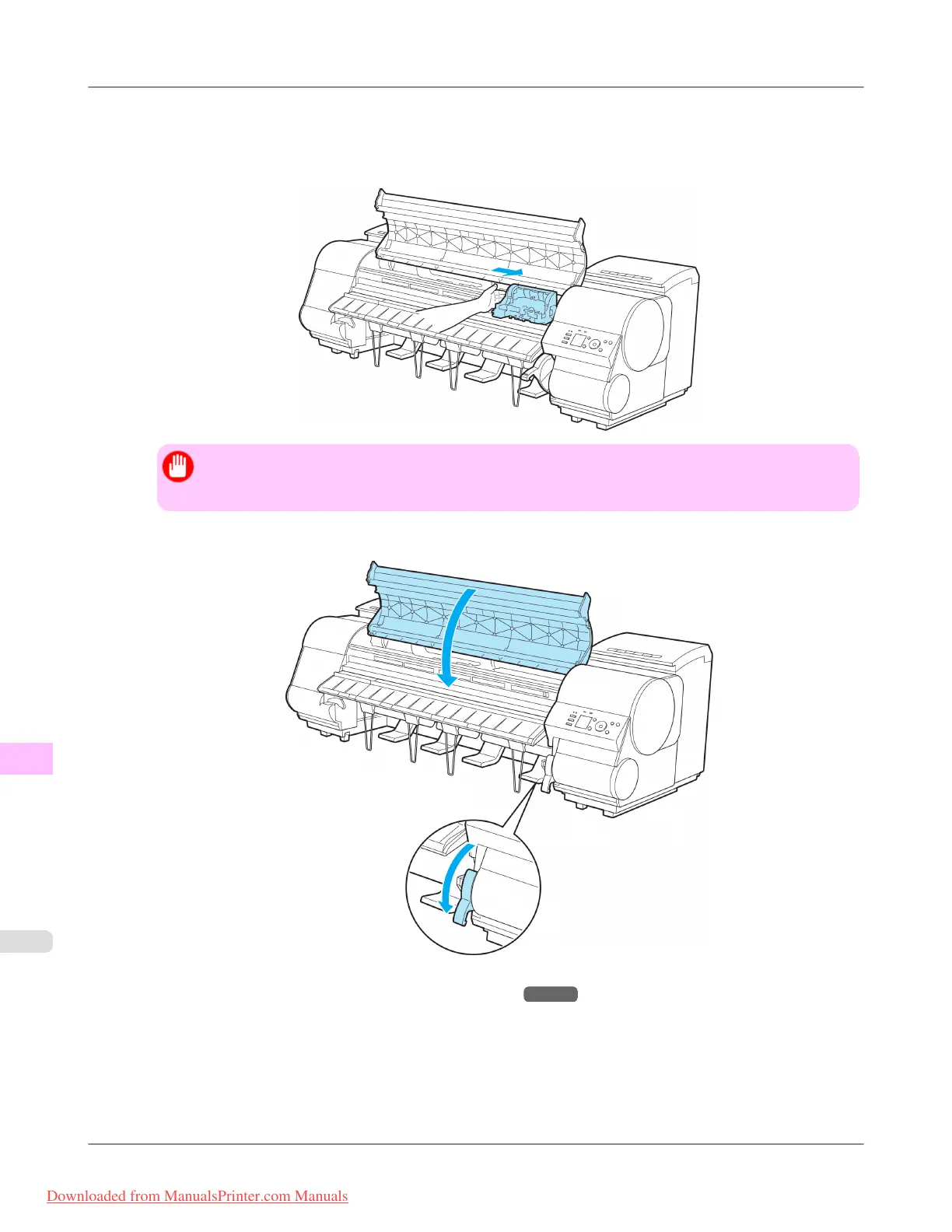 Downloaded from ManualsPrinter.com Manuals