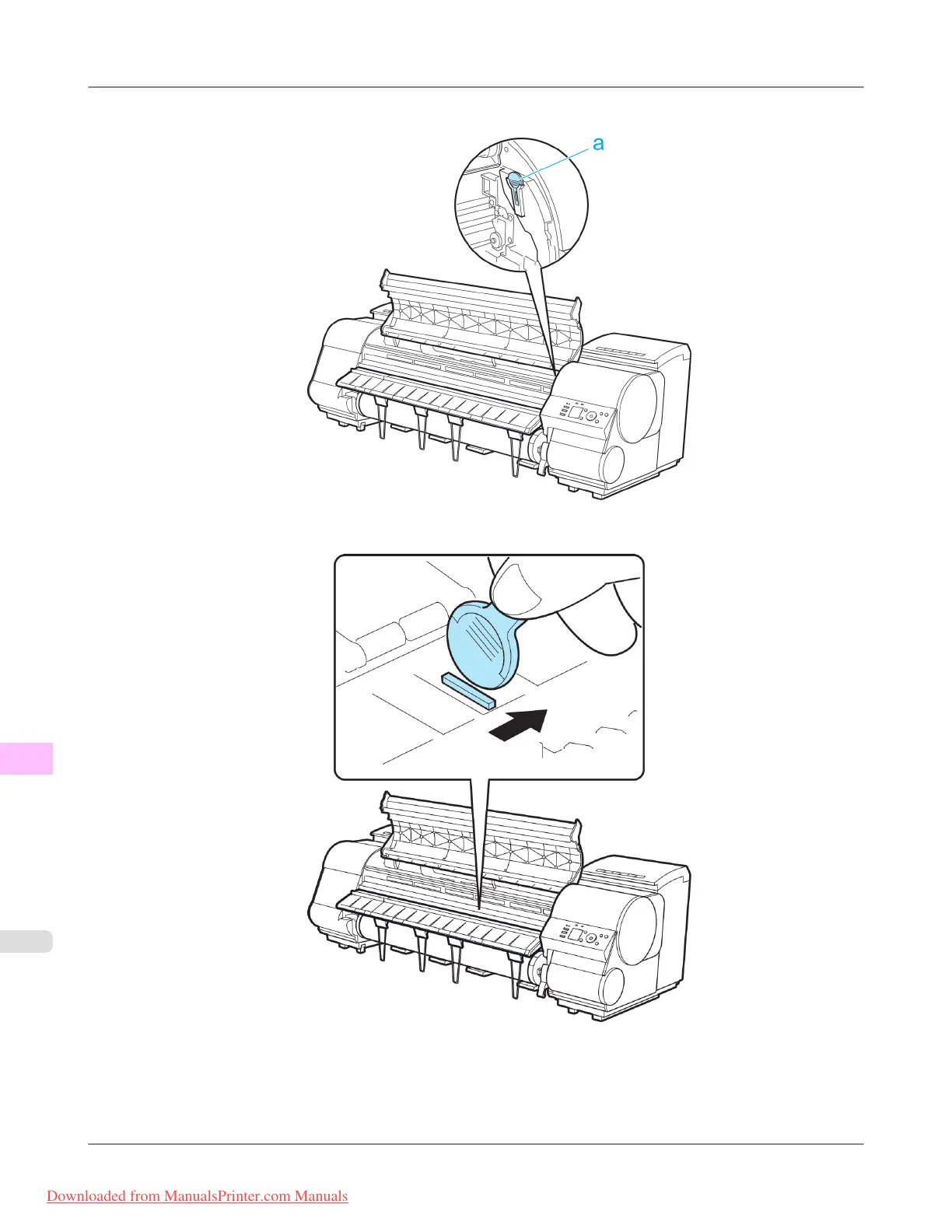 a

Downloaded from ManualsPrinter.com Manuals