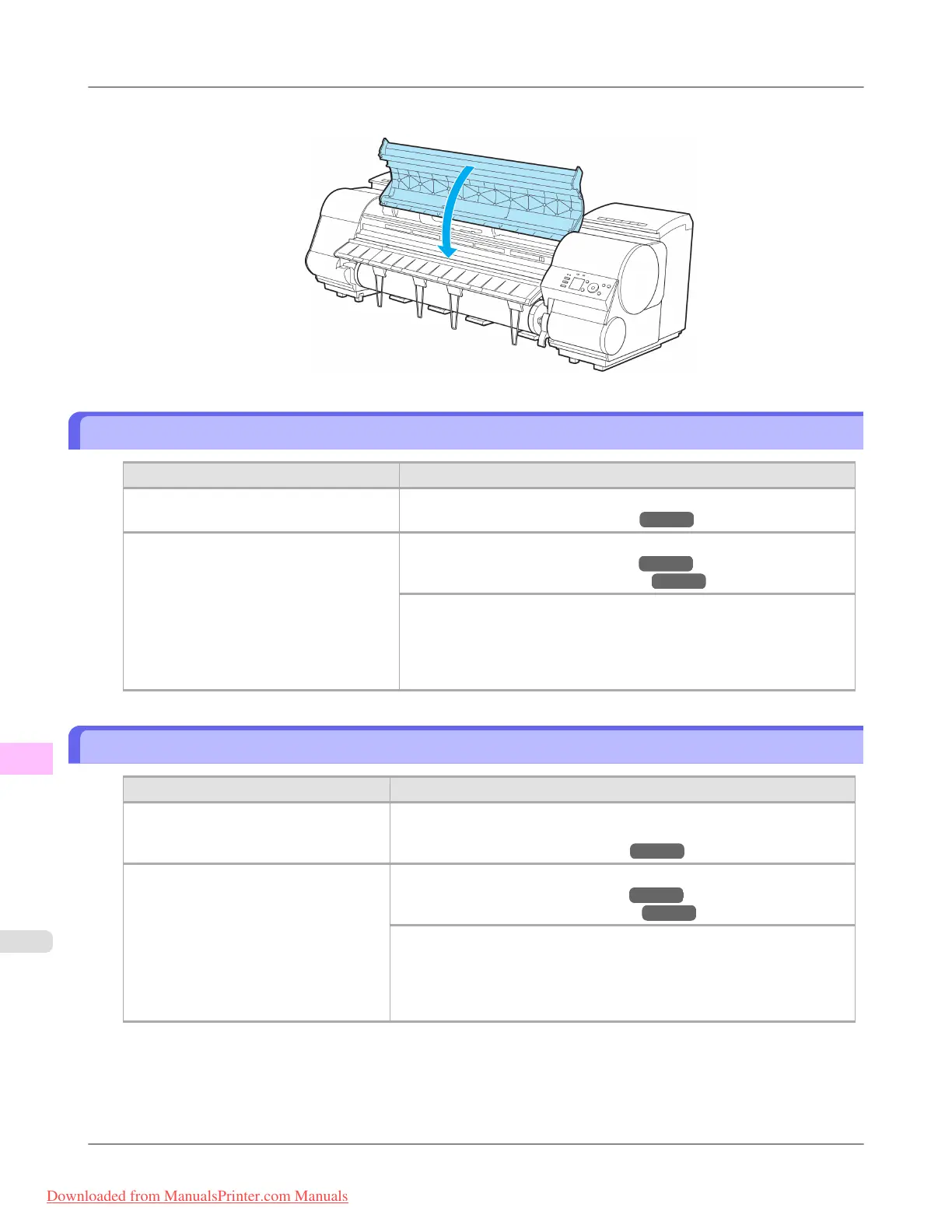 Downloaded from ManualsPrinter.com Manuals